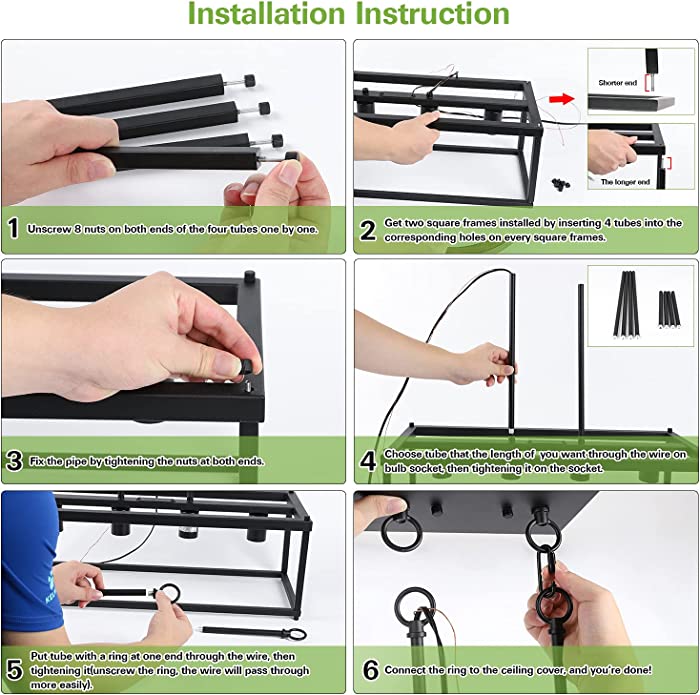 Installation Instruction

1 Unscrew 8 nuts on both ends of the four tubes one by one.

Shorter end

The longer end

2 Get two square frames installed by inserting 4 tubes into the corresponding holes on every square frames.

3 Fix the pipe by tightening the nuts at both ends.

4 Choose tube that the length of you want through the wire on bulb socket, then tightening it on the socket.

5 Put tube with a ring at one end through the wire, then tightening it(unscrew the ring, the wire will pass through more easily).

6 Connect the ring to the ceiling cover, and you're done!