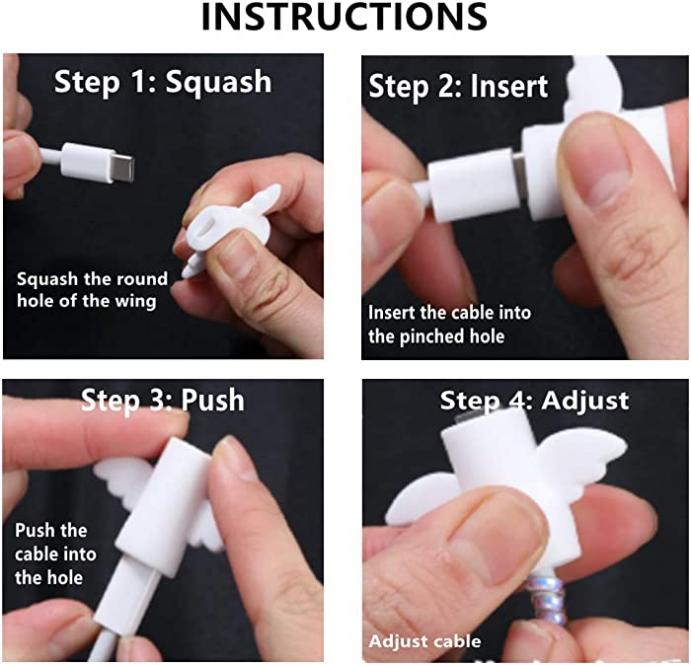 INSTRUCTIONS

Step 1: Squash

Squash the round hole of the wing

Step 2: Insert

Insert the cable into the pinched hole

Step 3: Push

Push the cable into the hole

Step 4: Adjust

Adjust cable