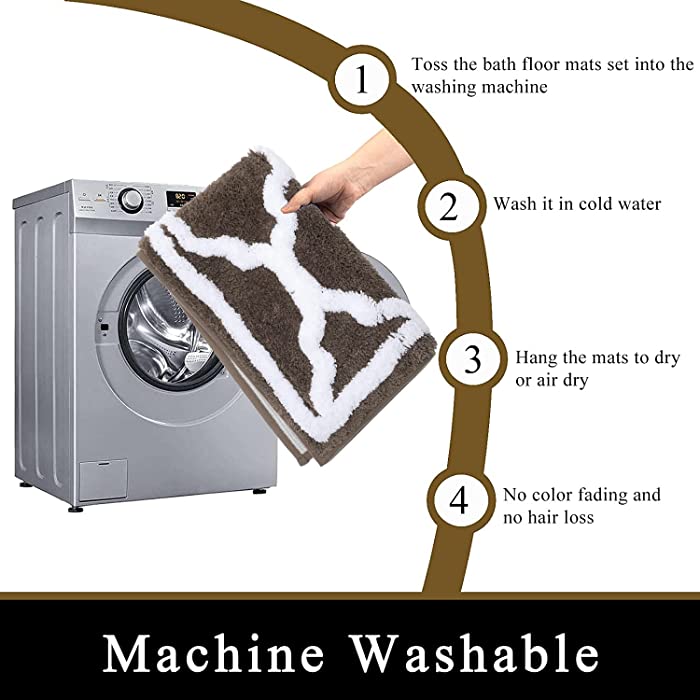 1
Toss the bath floor mats set into the washing machine

2
Wash it in cold water

3
Hang the mats to dry or air dry

4
No color fading and no hair loss

Machine Washable