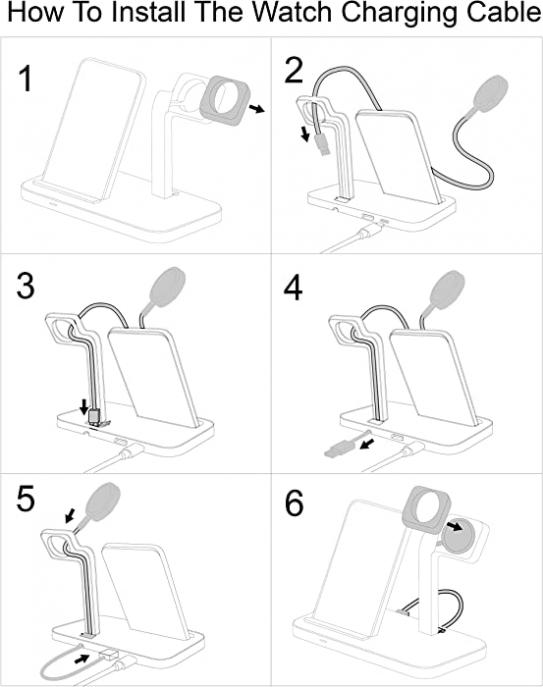 How To Install The Watch Charging Cable

1

2

3

4

5

6