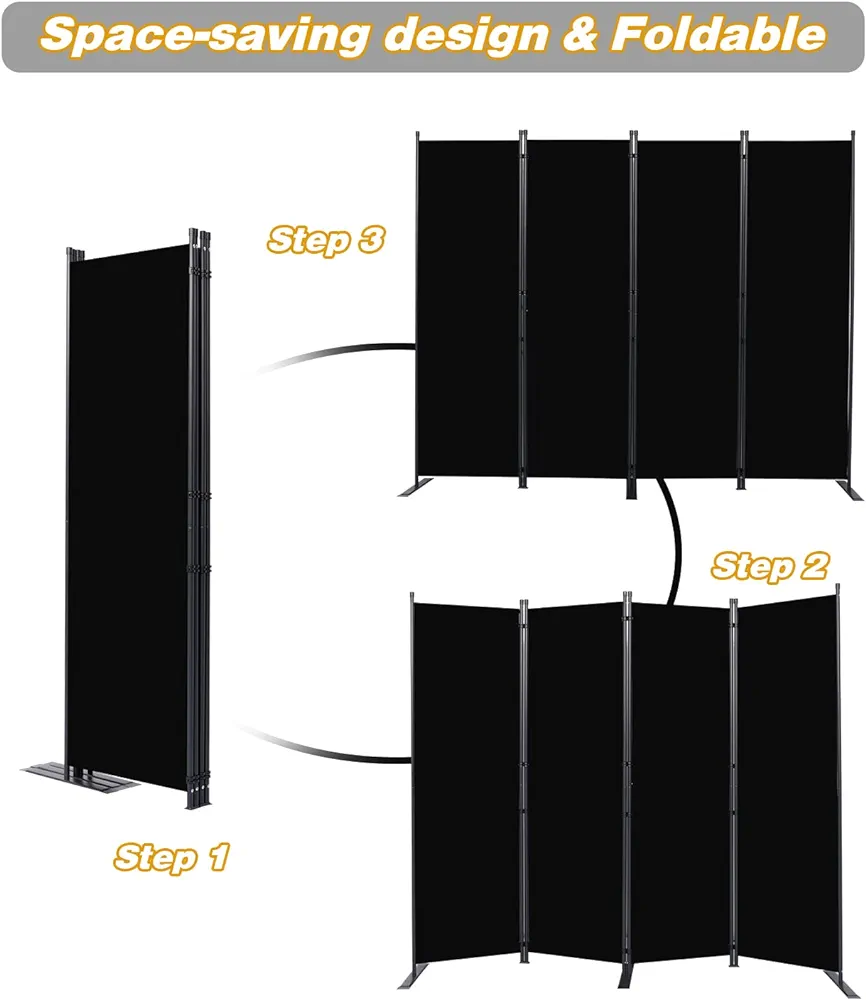 Space-saving design & Foldable

Step 3

Step 2

Step 1