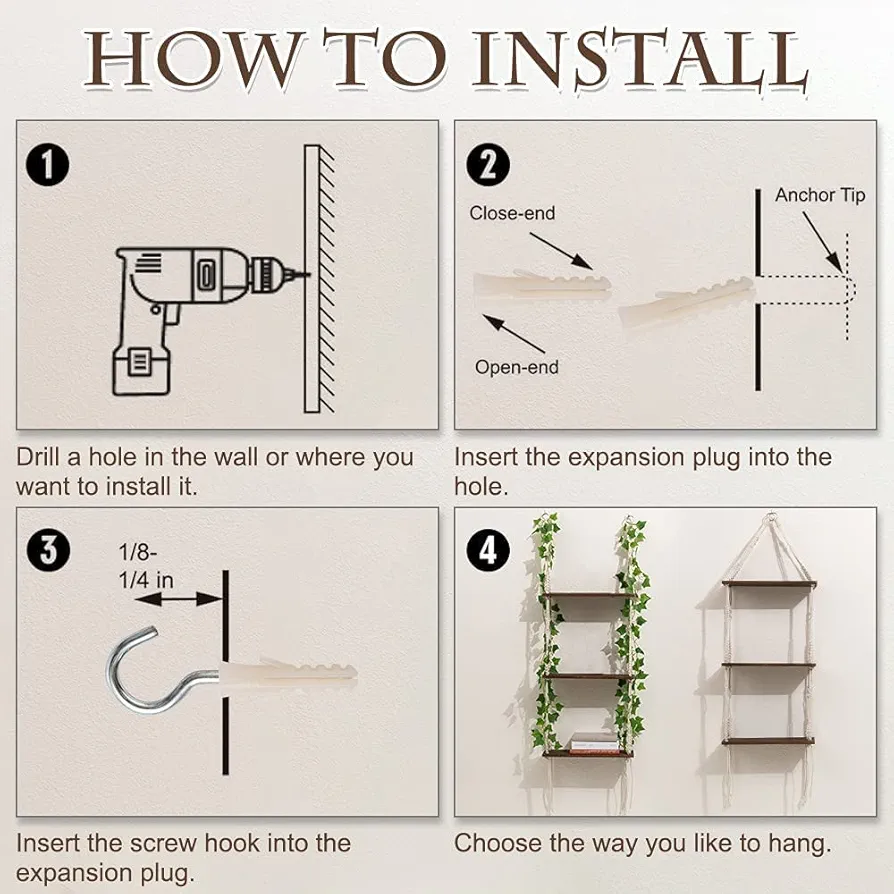 HOW TO INSTALL

1

Drill a hole in the wall or where you want to install it.

2

Close-end

Open-end

Anchor Tip

Insert the expansion plug into the hole.

3

1/8-1/4 in

Insert the screw hook into the expansion plug.

4

Choose the way you like to hang.