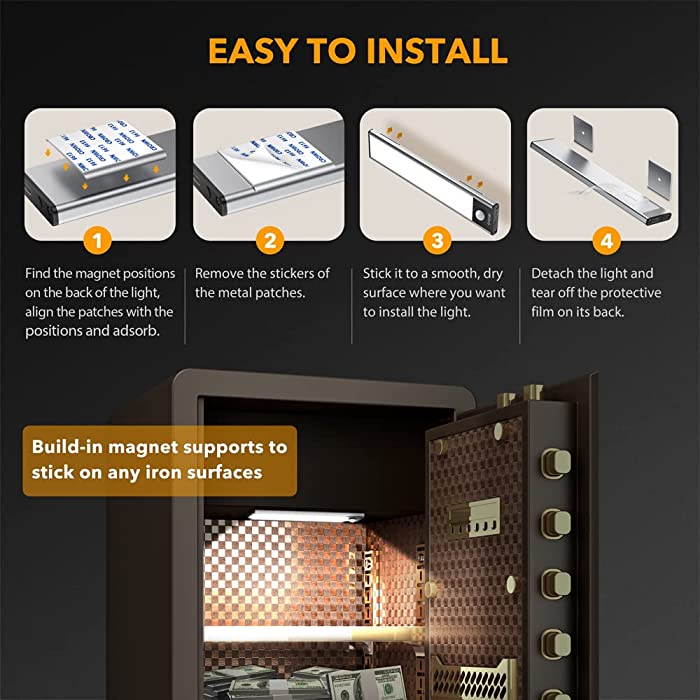 EASY TO INSTALL

1

Find the magnet positions on the back of the light, align the patches with the positions and adsorb.

2

Remove the stickers of the metal patches.

3

Stick it to a smooth, dry surface where you want to install the light.

4

Detach the light and tear off the protective film on its back.

Build-in magnet supports to stick on any iron surfaces