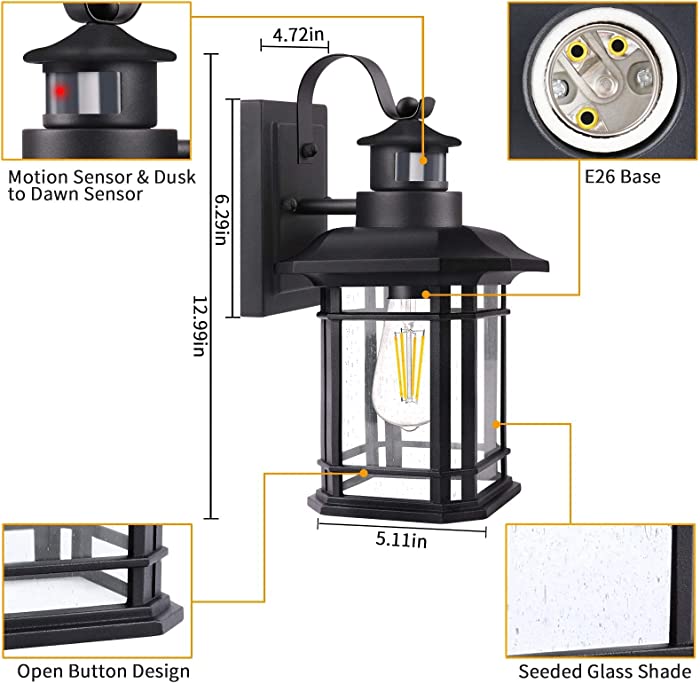 Motion Sensor & Dusk to Dawn Sensor

4.72in

E26 Base

6.29in

12.99in

5.11in

Open Button Design

Seeded Glass Shade