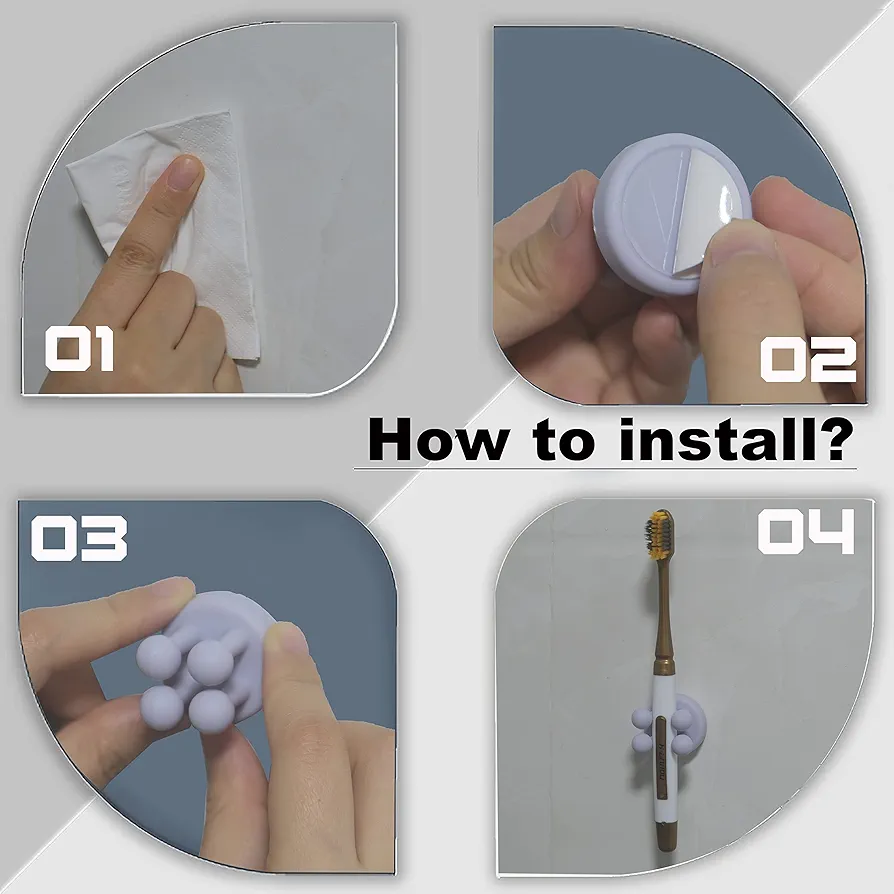 01

02

How to install?

03

04