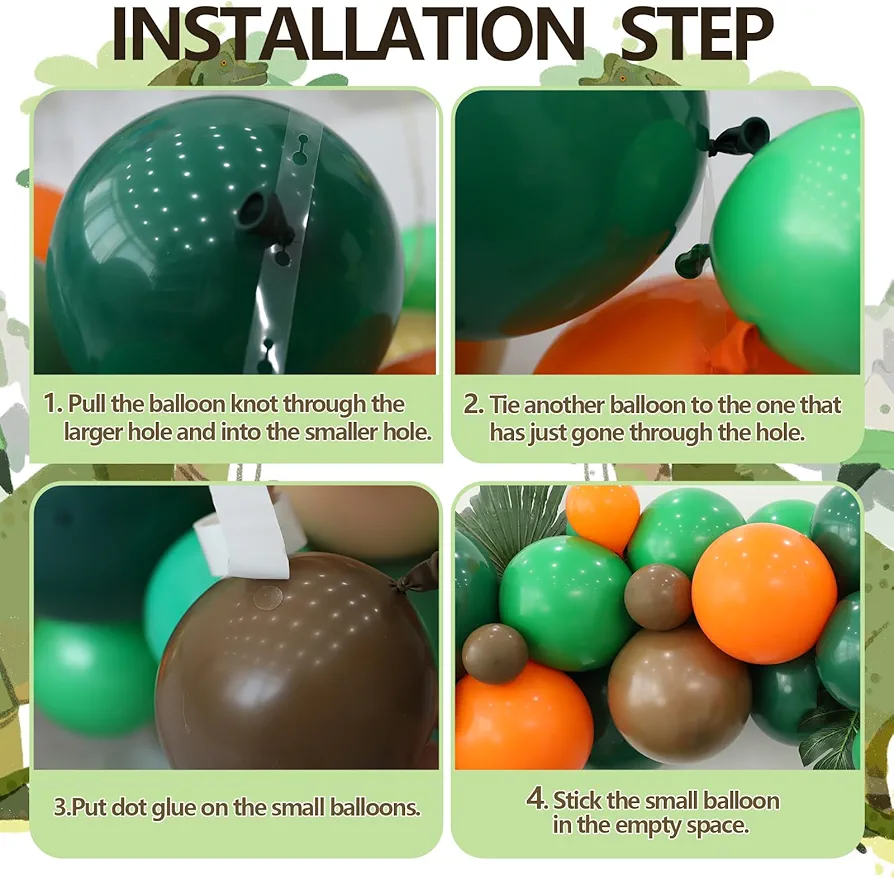 INSTALLATION STEP

1. Pull the balloon knot through the larger hole and into the smaller hole.

2. Tie another balloon to the one that has just gone through the hole.

3.Put dot glue on the small balloons.

4. Stick the small balloon in the empty space.