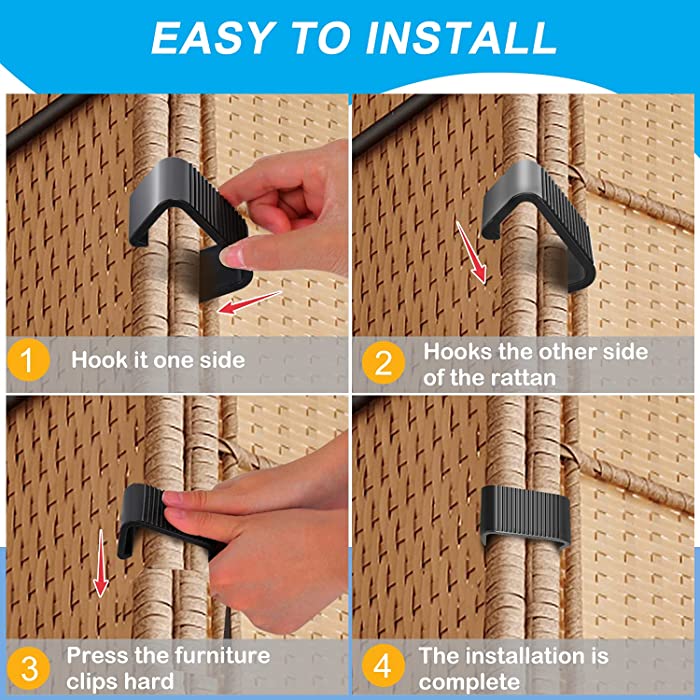 EASY TO INSTALL

1 Hook it one side

2 Hooks the other side of the rattan

3 Press the furniture clips hard

4 The installation is complete