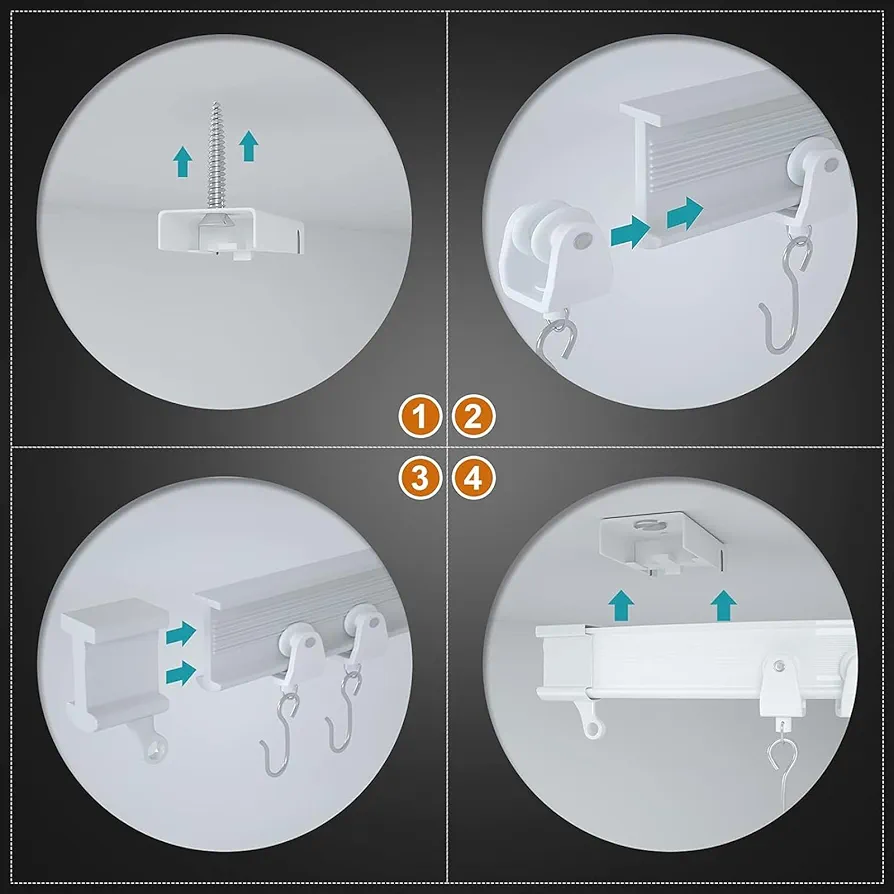 1 2
3 4