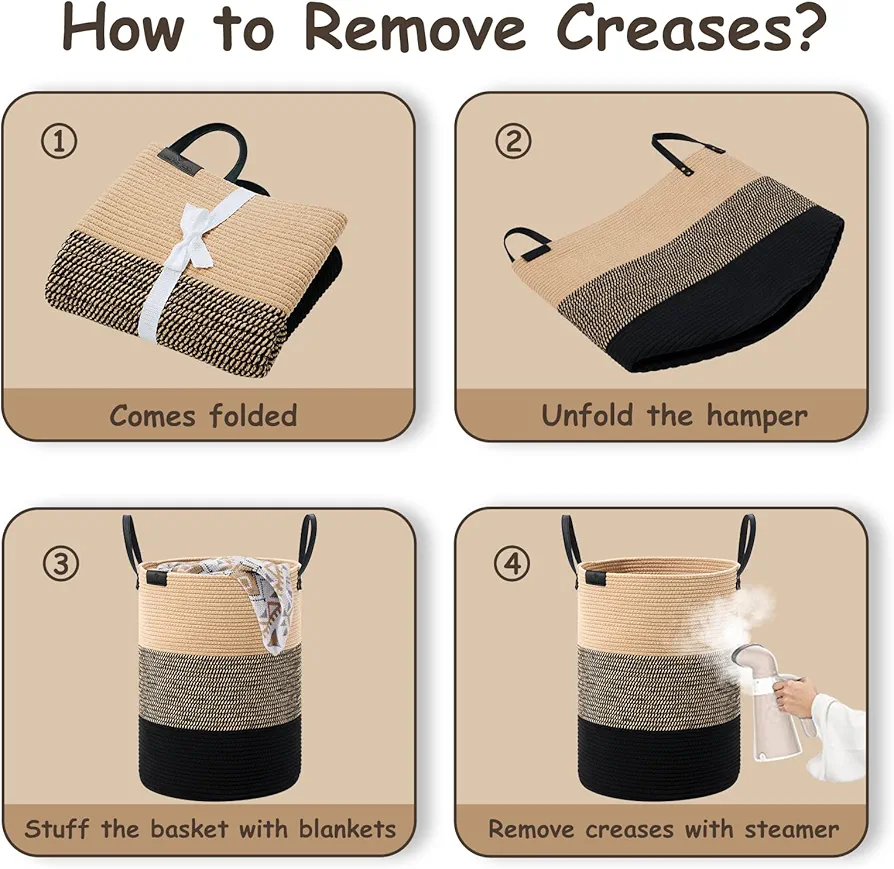 How to Remove Creases?

①
Comes folded

②
Unfold the hamper

③
Stuff the basket with blankets

④
Remove creases with steamer