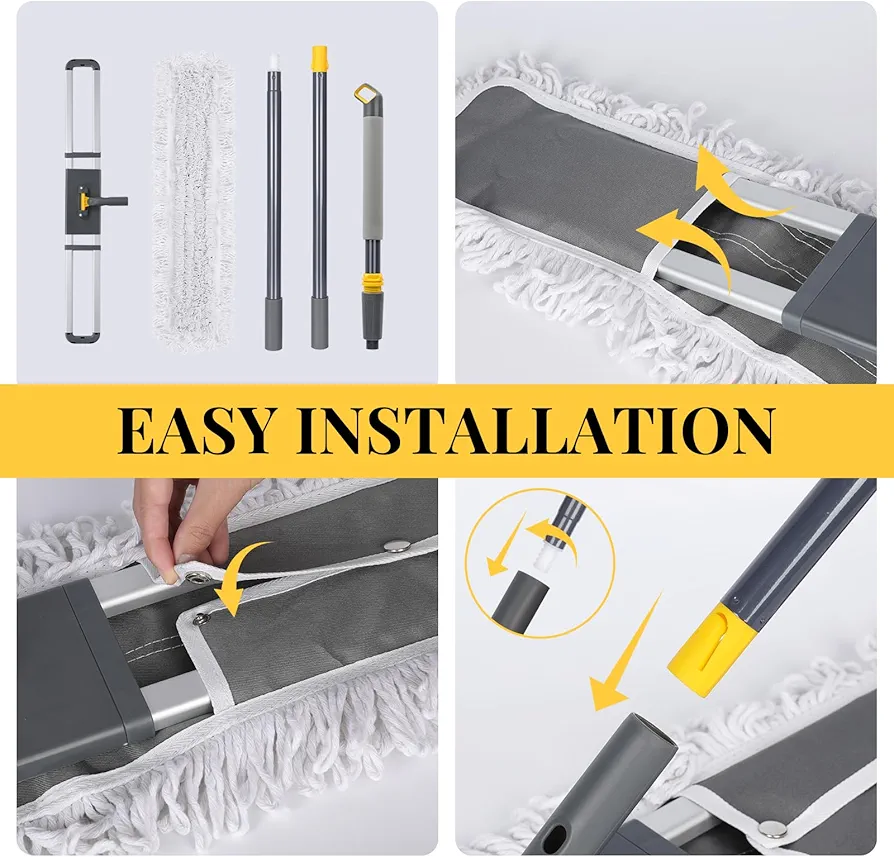 EASY INSTALLATION