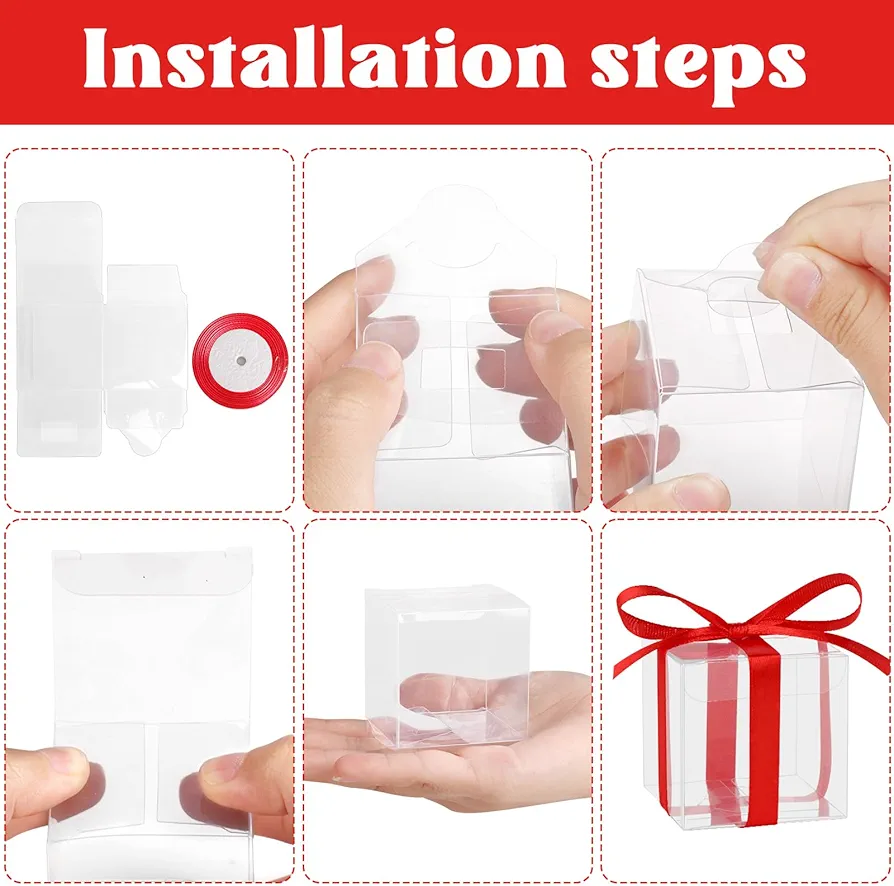 Installation steps