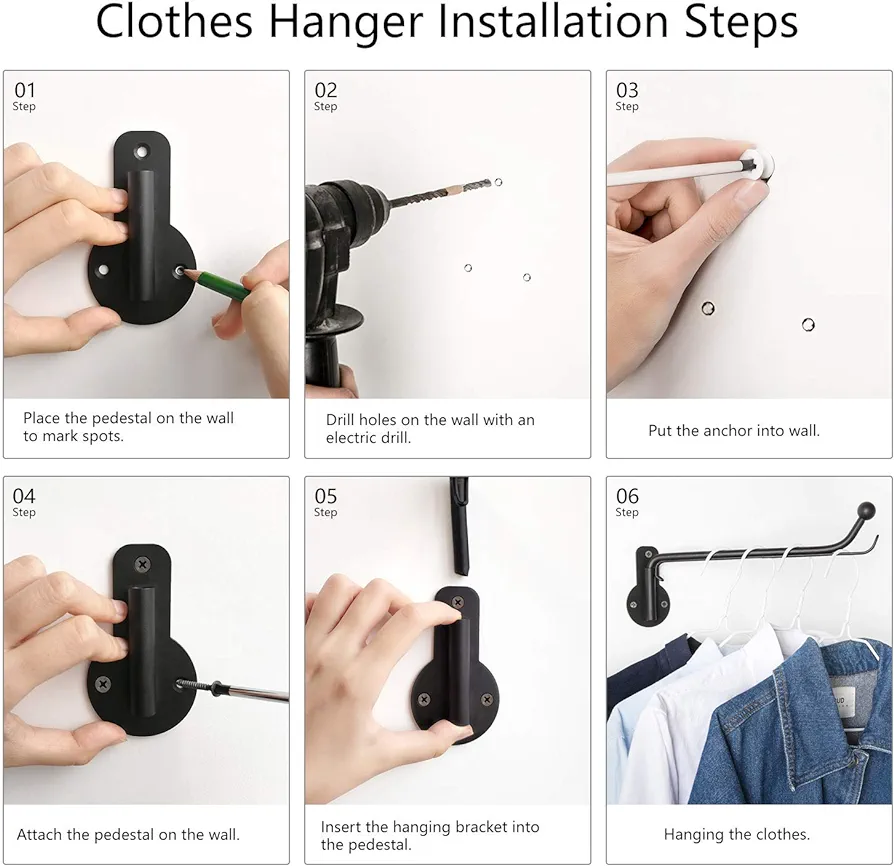 Clothes Hanger Installation Steps

01
Step

Place the pedestal on the wall to mark spots.

02
Step

Drill holes on the wall with an electric drill.

03
Step

Put the anchor into wall.

04
Step

Attach the pedestal on the wall.

05
Step

Insert the hanging bracket into the pedestal.

06
Step

Hanging the clothes.