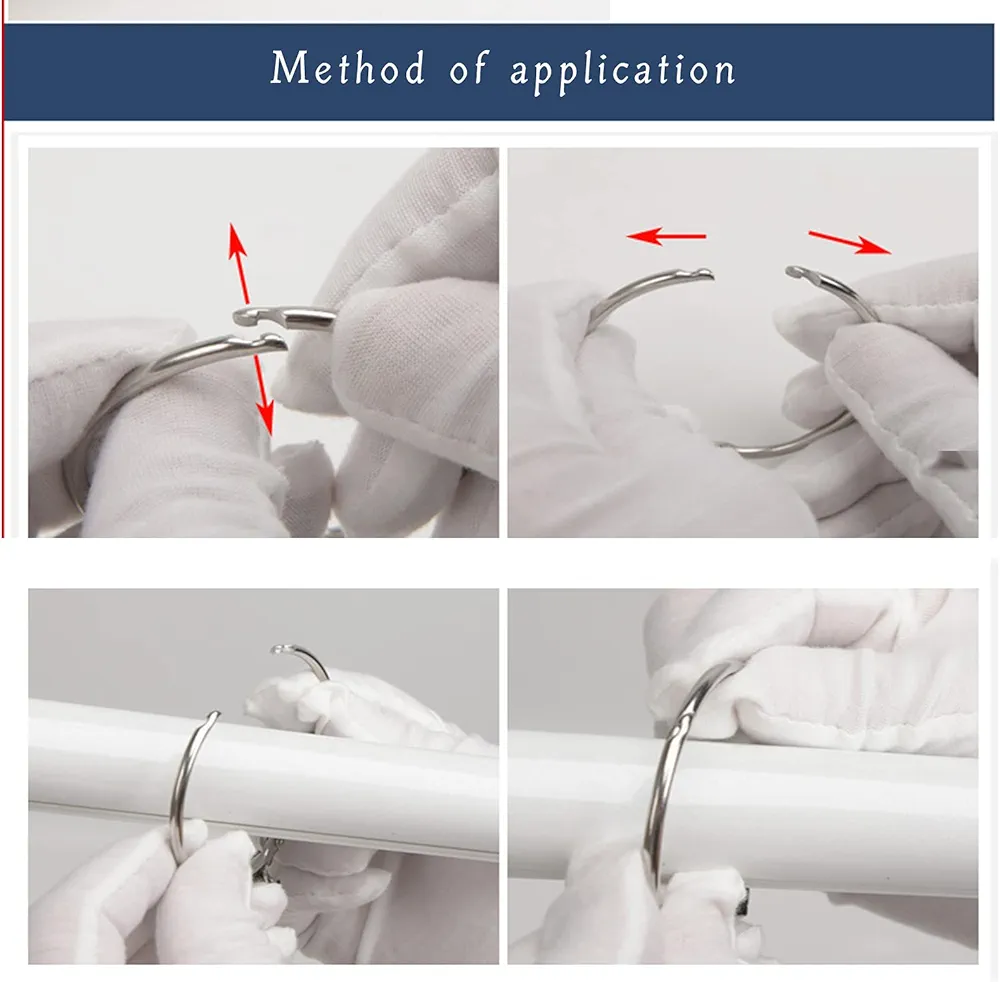 Method of application