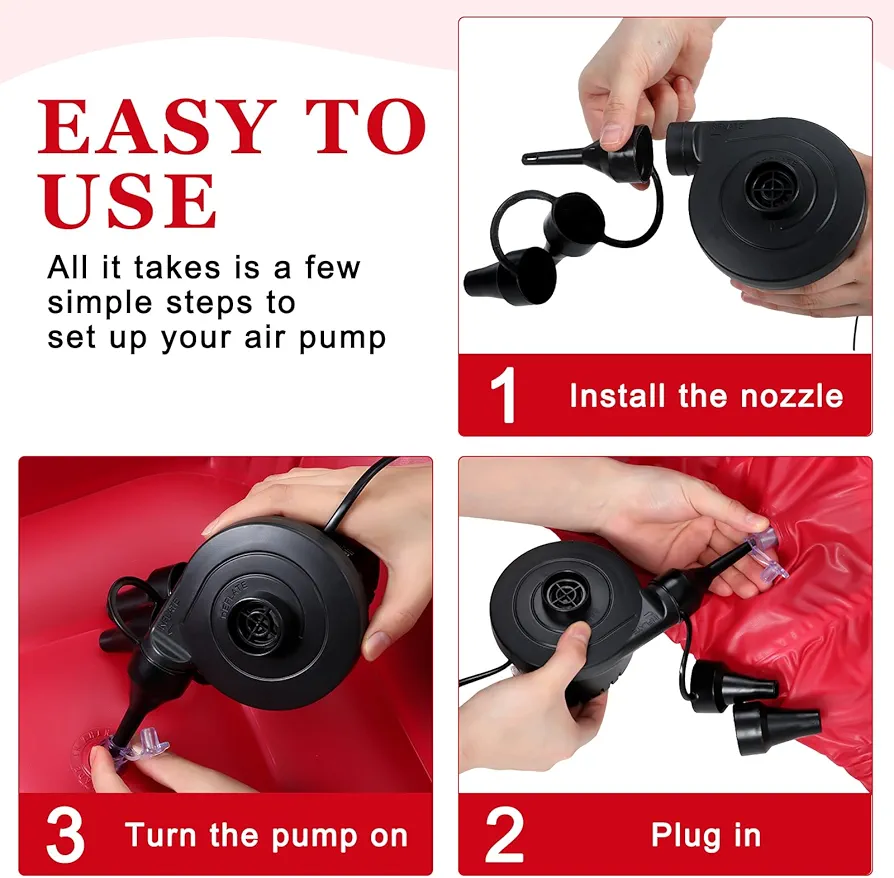 EASY TO USE

All it takes is a few simple steps to set up your air pump

1 Install the nozzle

DEFLATE

3 Turn the pump on

2 Plug in