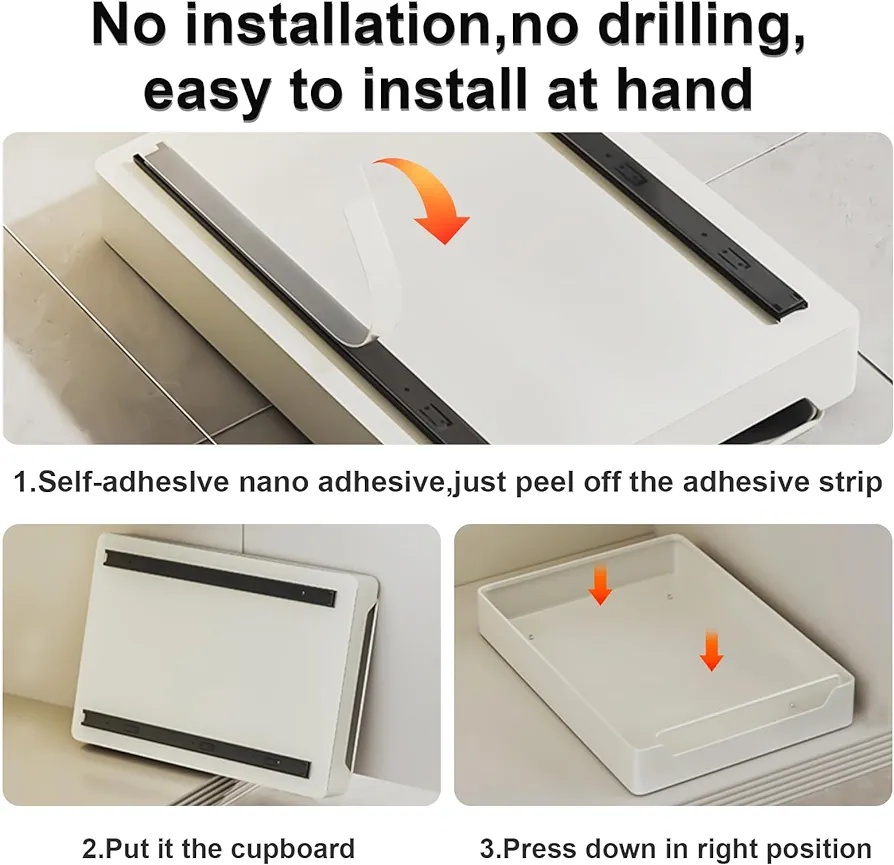 No installation,no drilling, easy to install at hand

1.Self-adheslve nano adhesive,just peel off the adhesive strip

2.Put it the cupboard

3.Press down in right position