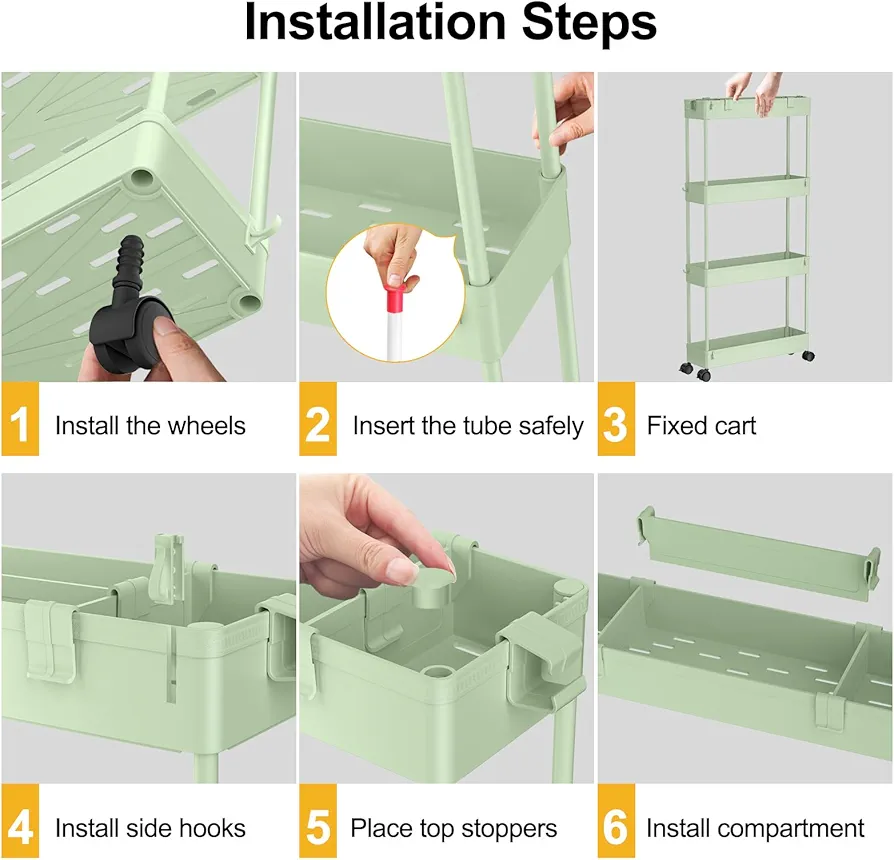 Installation Steps

1 Install the wheels

2 Insert the tube safely

3 Fixed cart

4 Install side hooks

5 Place top stoppers

6 Install compartment