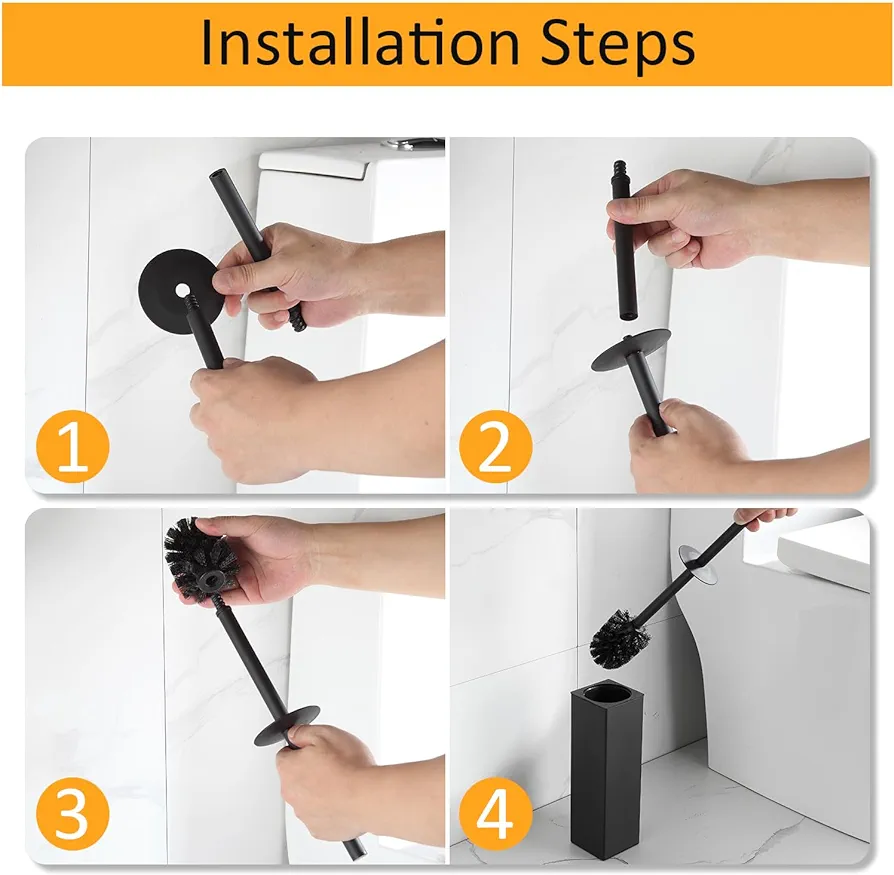 Installation Steps

1

2

3

4