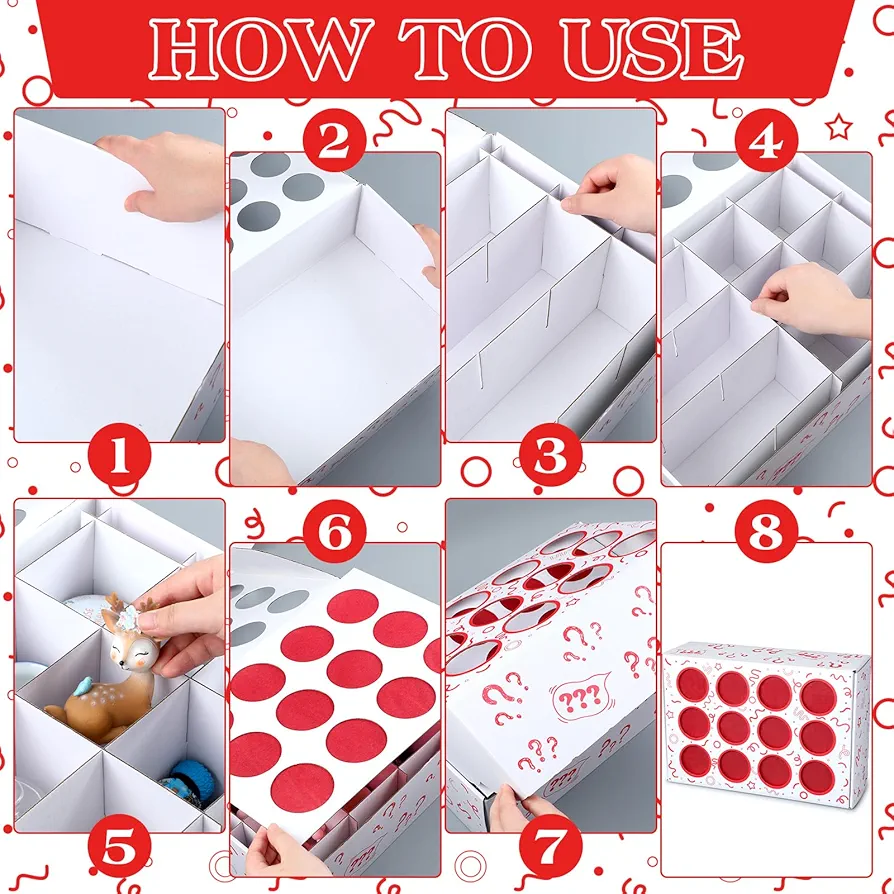 HOW TO USE

2

4

1

3

6

8

???

5

7