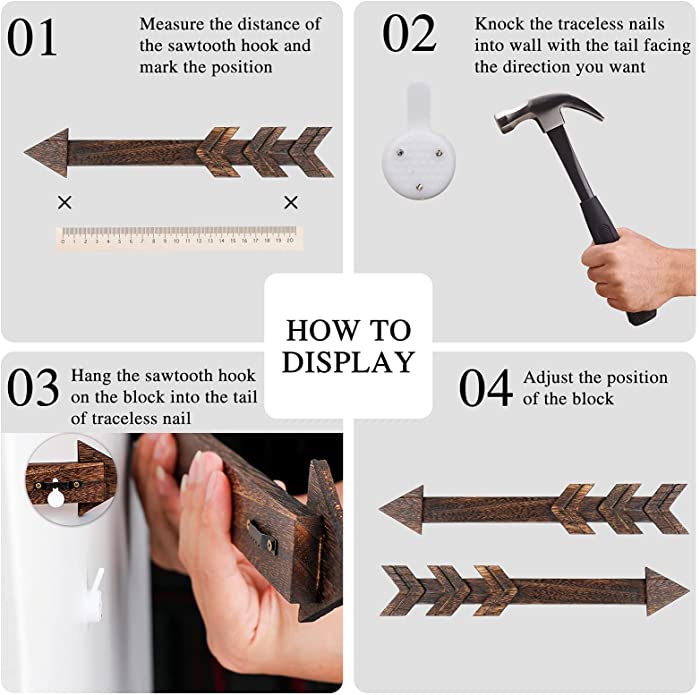 01 Measure the distance of the sawtooth hook and mark the position

× ×

0 1 2 3 4 5 6 7 8 9 10 11 12 13 14 15 16 17 18 19 20

02 Knock the traceless nails into wall with the tail facing the direction you want

HOW TO DISPLAY

03 Hang the sawtooth hook on the block into the tail of traceless nail

04 Adjust the position of the block