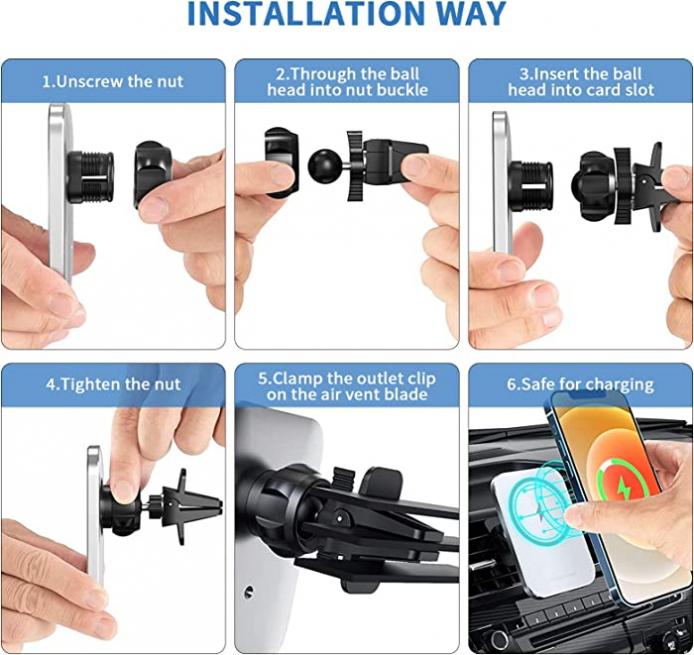 INSTALLATION WAY

1.Unscrew the nut

2.Through the ball head into nut buckle

3.Insert the ball head into card slot

4.Tighten the nut

5.Clamp the outlet clip on the air vent blade

6.Safe for charging