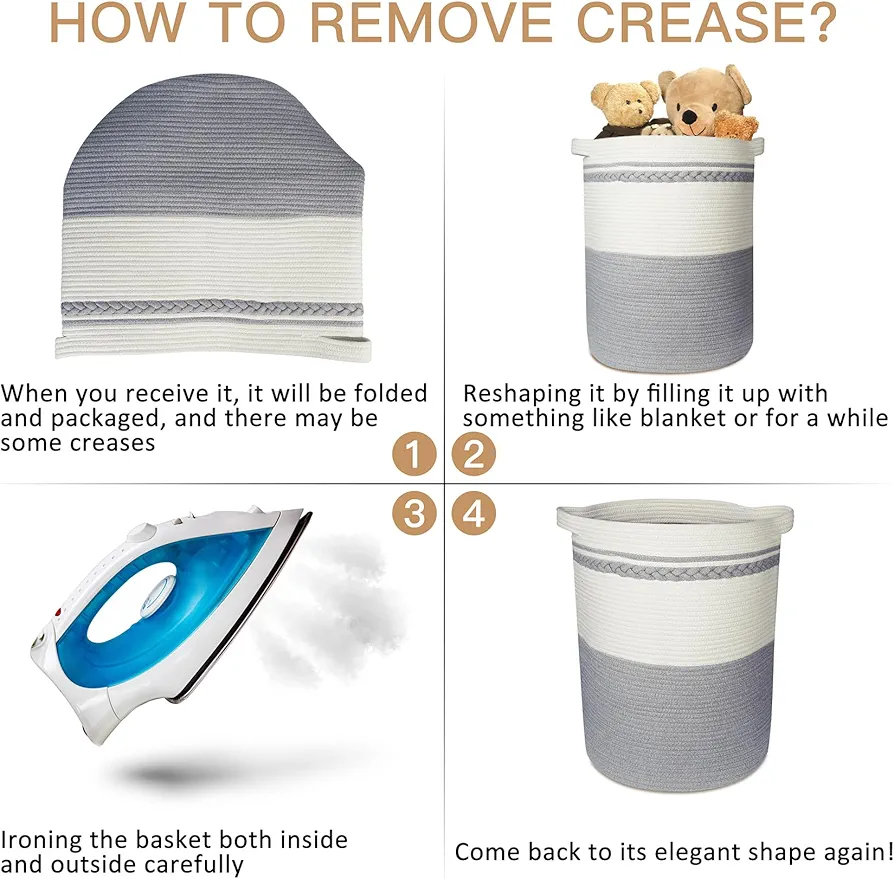 HOW TO REMOVE CREASE?

When you receive it, it will be folded and packaged, and there may be some creases

1

Reshaping it by filling it up with something like blanket or for a while

2

3

Ironing the basket both inside and outside carefully

4

Come back to its elegant shape again!