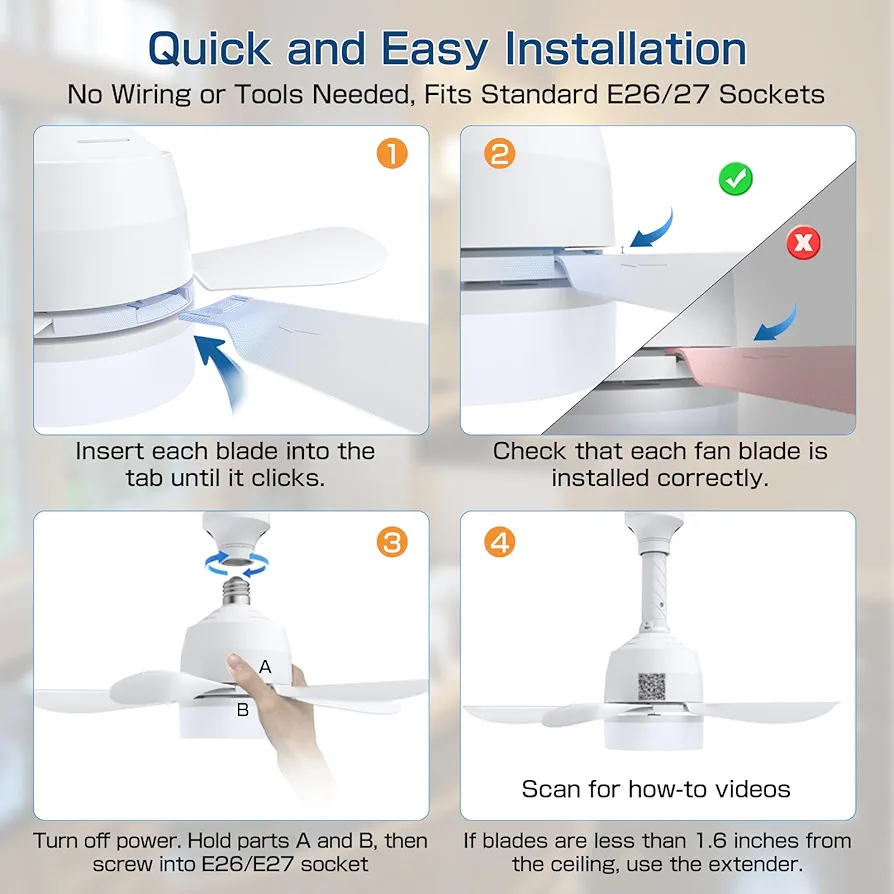 Quick and Easy Installation
No Wiring or Tools Needed, Fits Standard E26/27 Sockets

1

Insert each blade into the tab until it clicks.

2

Check that each fan blade is installed correctly.

3

A

B

Turn off power. Hold parts A and B, then screw into E26/E27 socket

4

Scan for how-to videos

If blades are less than 1.6 inches from the ceiling, use the extender.