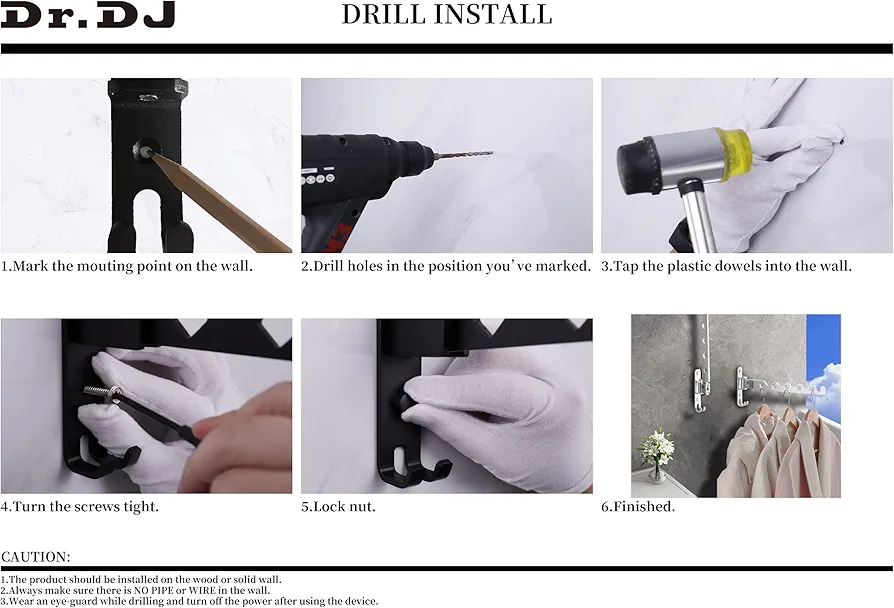 Dr.DJ

DRILL INSTALL

1.Mark the mouting point on the wall.

2.Drill holes in the position you've marked.

3.Tap the plastic dowels into the wall.

4.Turn the screws tight.

5.Lock nut.

6.Finished.

CAUTION:

1.The product should be installed on the wood or solid wall.
2.Always make sure there is NO PIPE or WIRE in the wall.
3.Wear an eye-guard while drilling and turn off the power after using the device.