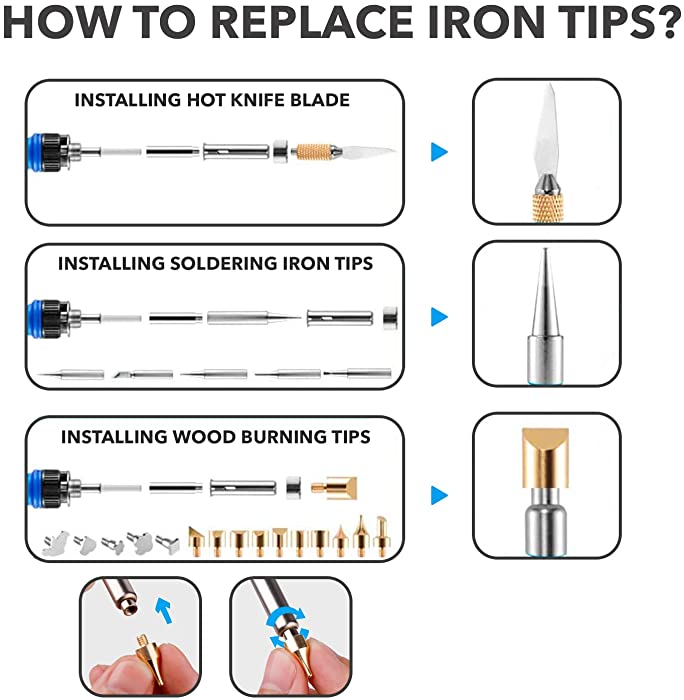 HOW TO REPLACE IRON TIPS?

INSTALLING HOT KNIFE BLADE

INSTALLING SOLDERING IRON TIPS

INSTALLING WOOD BURNING TIPS