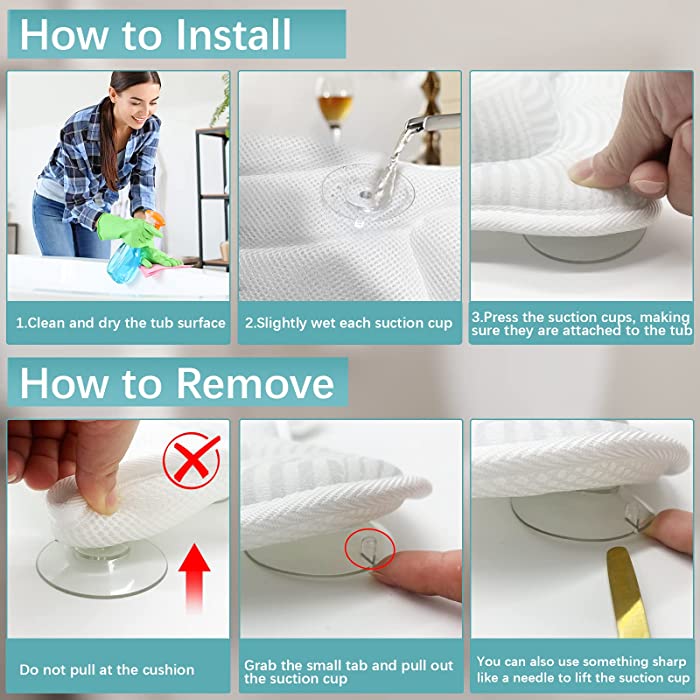 How to Install

1.Clean and dry the tub surface

2.Slightly wet each suction cup

3.Press the suction cups, making sure they are attached to the tub

How to Remove

Do not pull at the cushion

Grab the small tab and pull out the suction cup

You can also use something sharp like a needle to lift the suction cup