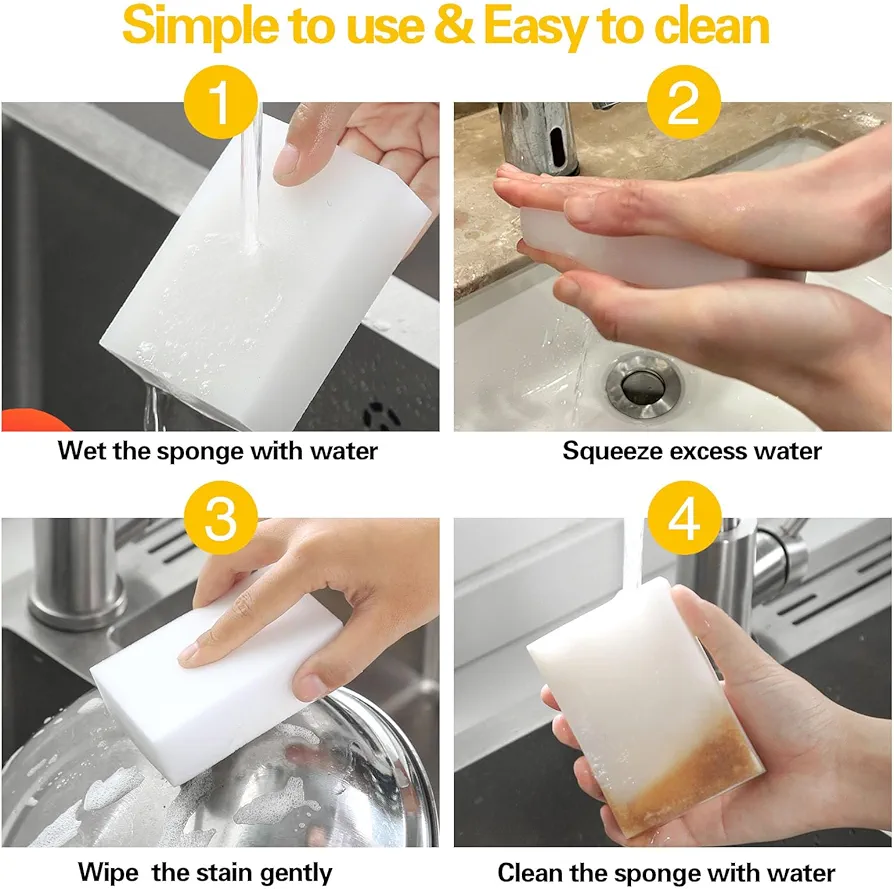 Simple to use & Easy to clean

1

Wet the sponge with water

2

Squeeze excess water

3

Wipe  the stain gently

4

Clean the sponge with water