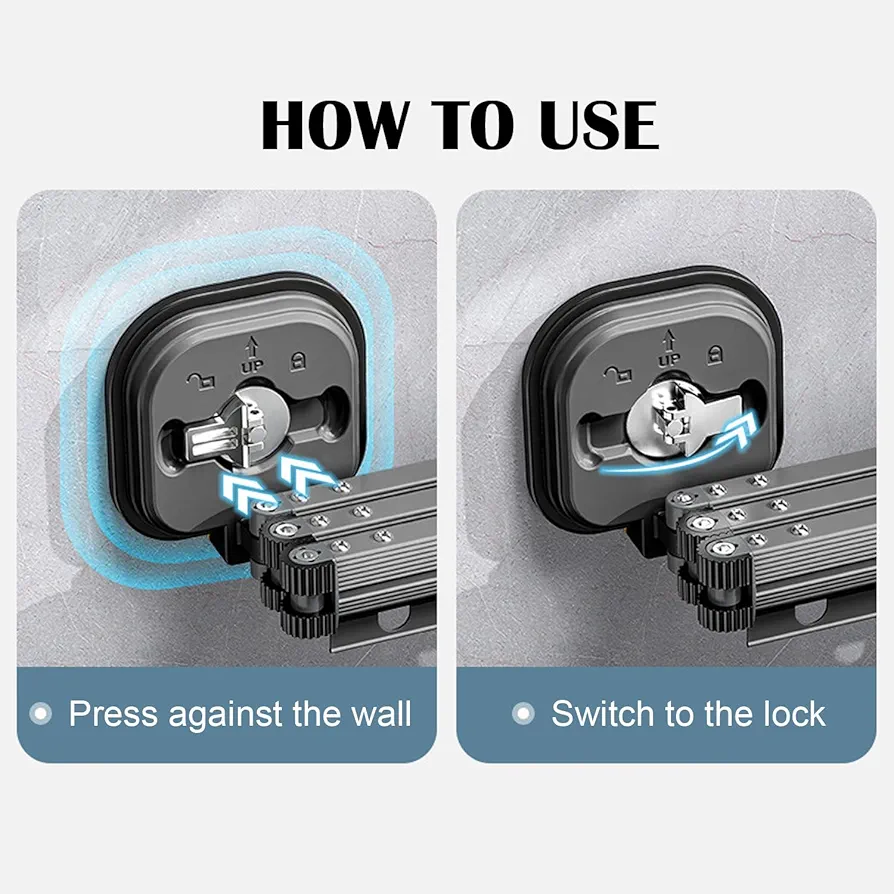 HOW TO USE

UP

Press against the wall

UP

Switch to the lock