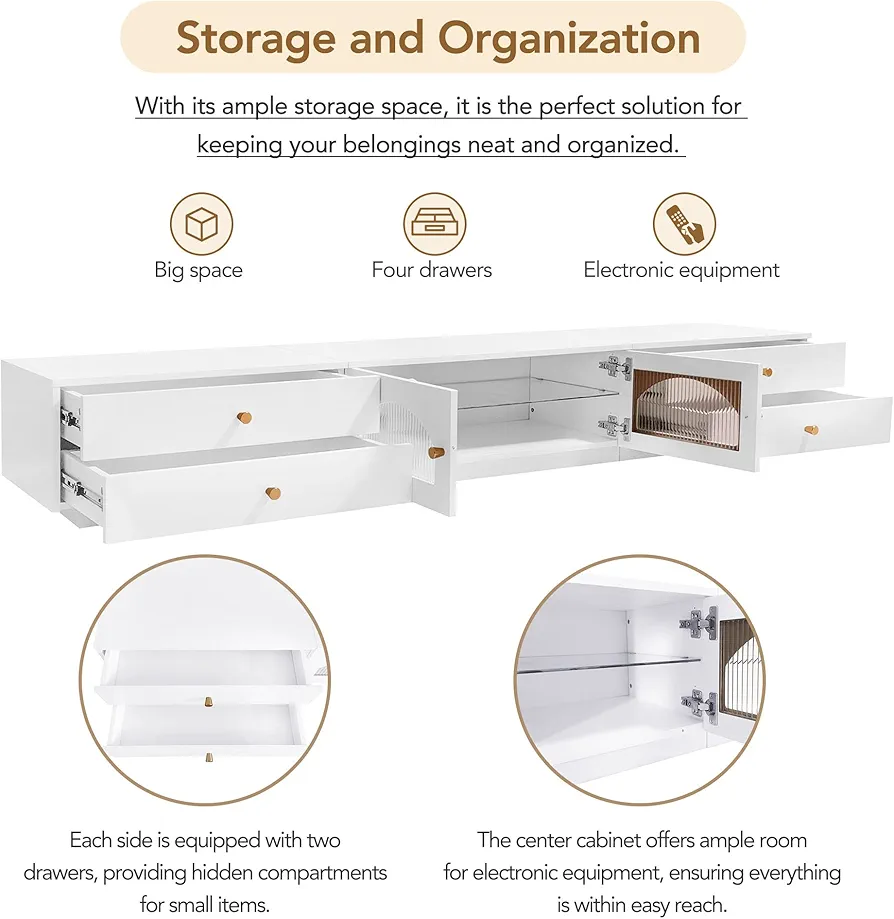 Storage and Organization

With its ample storage space, it is the perfect solution for keeping your belongings neat and organized.

Big space

Four drawers

Electronic equipment

Each side is equipped with two drawers, providing hidden compartments for small items.

The center cabinet offers ample room for electronic equipment, ensuring everything is within easy reach.