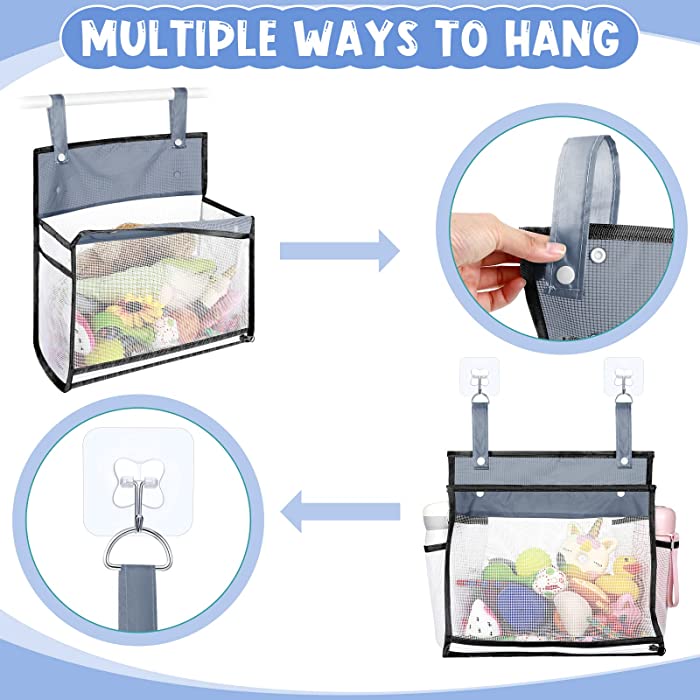 MULTIPLE WAYS TO HANG