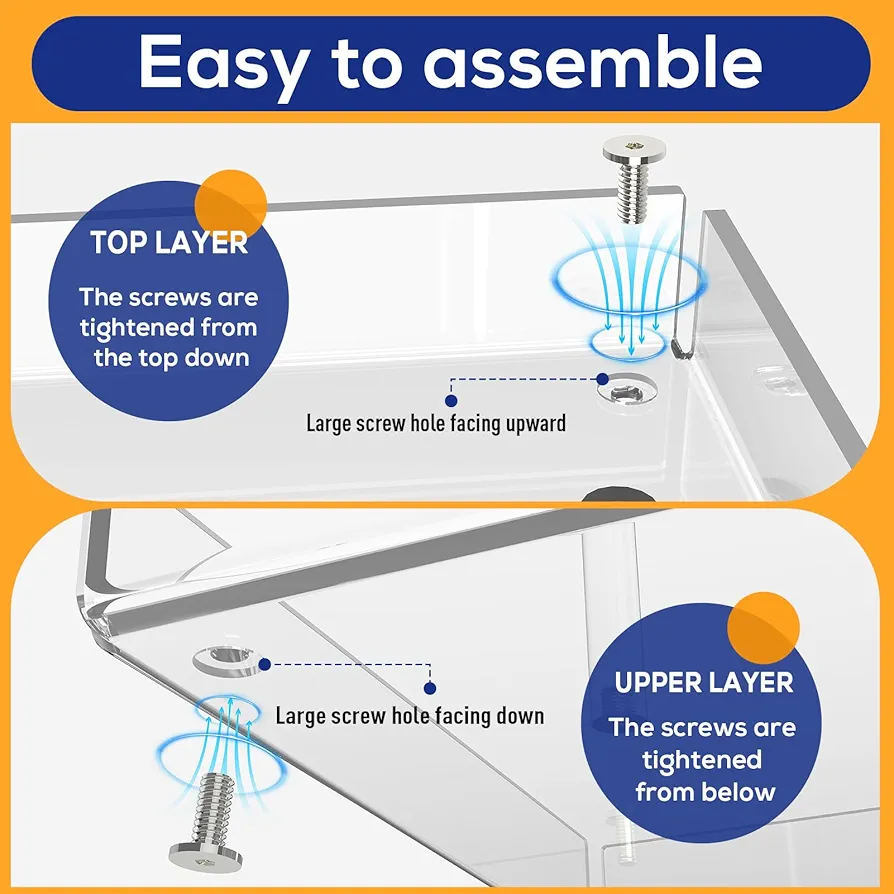 Easy to assemble

TOP LAYER

The screws are tightened from the top down

Large screw hole facing upward

Large screw hole facing down

UPPER LAYER

The screws are tightened from below