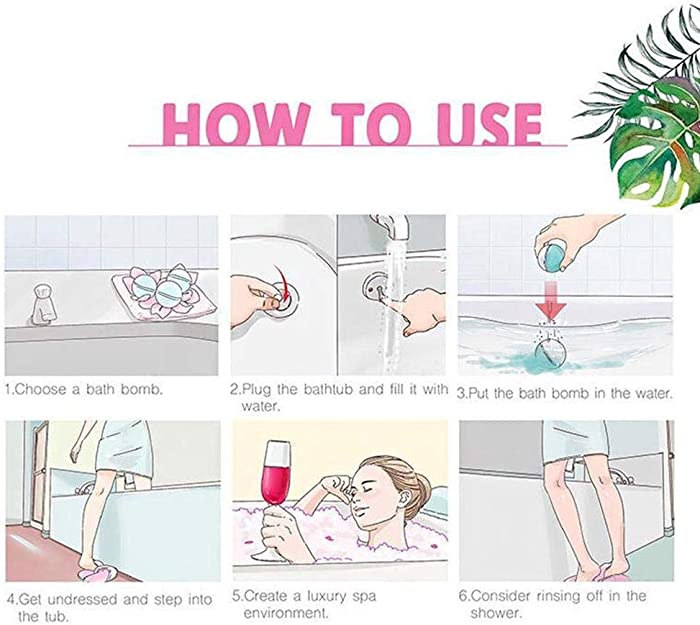 HOW TO USE

1.Choose a bath bomb.

2.Plug the bathtub and fill it with water.

3.Put the bath bomb in the water.

4.Get undressed and step into the tub.

5.Create a luxury spa environment.

6.Consider rinsing off in the shower.