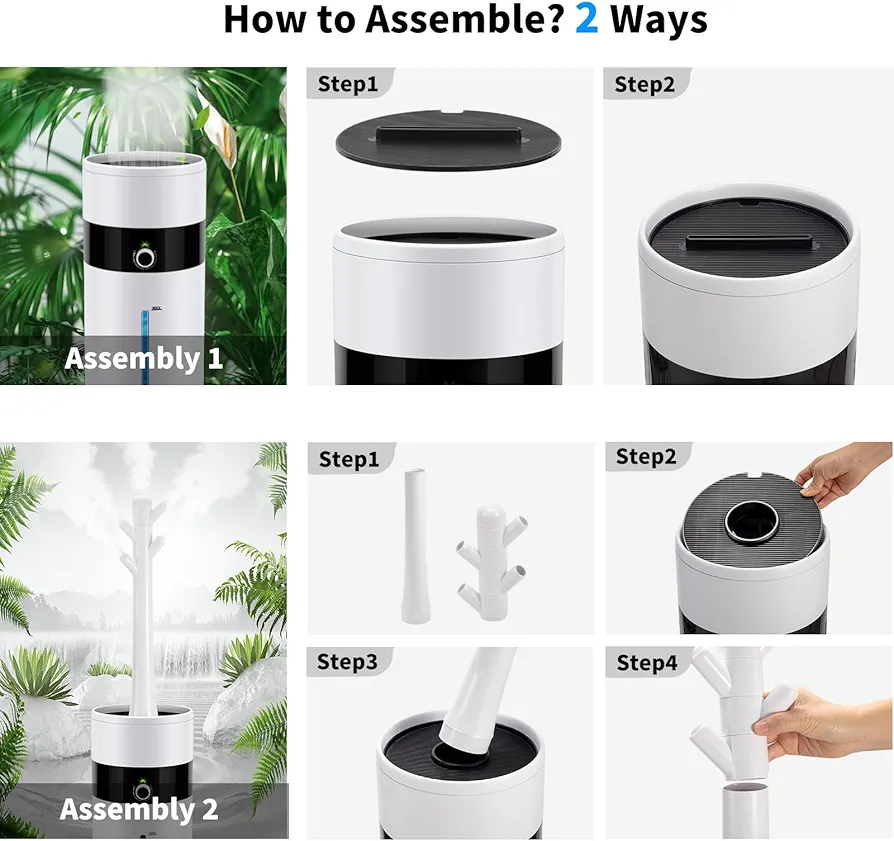 How to Assemble? 2 Ways

Assembly 1

Step1

Step2

Assembly 2

Step1

Step2

Step3

Step4