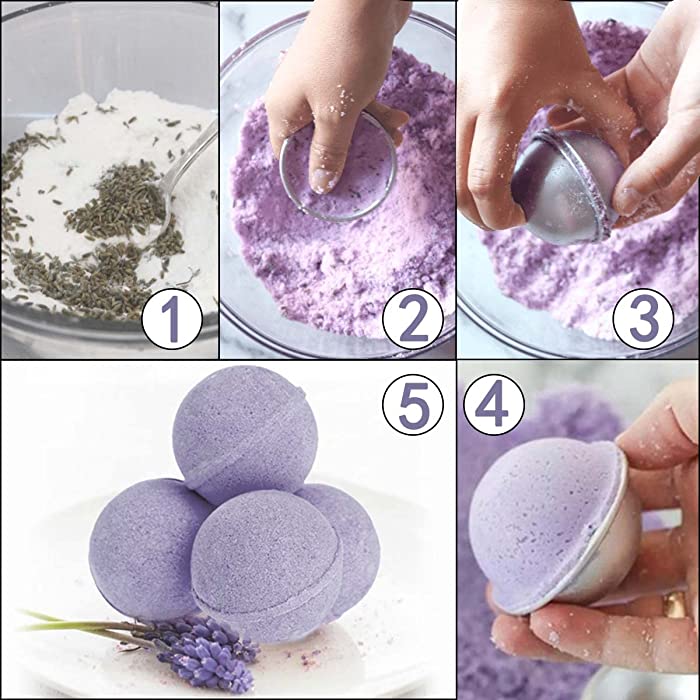 1

2

3

5

4