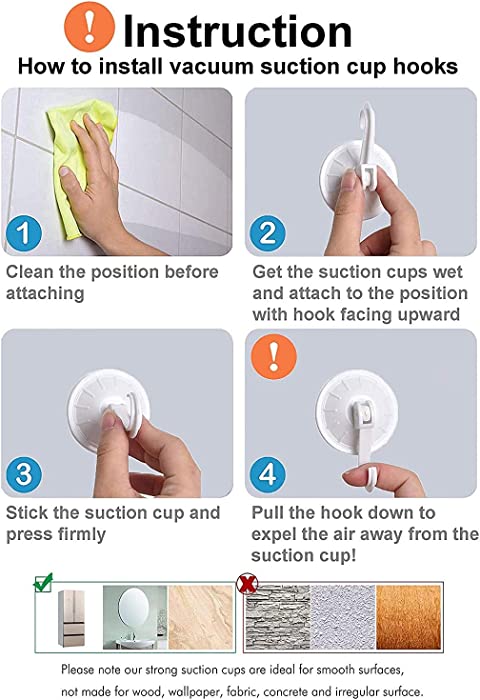 ! Instruction

How to install vacuum suction cup hooks

1

Clean the position before attaching

2

Get the suction cups wet and attach to the position with hook facing upward

3

Stick the suction cup and press firmly

!

4

Pull the hook down to expel the air away from the suction cup!

Please note our strong suction cups are ideal for smooth surfaces, not made for wood, wallpaper, fabric, concrete and irregular surface.