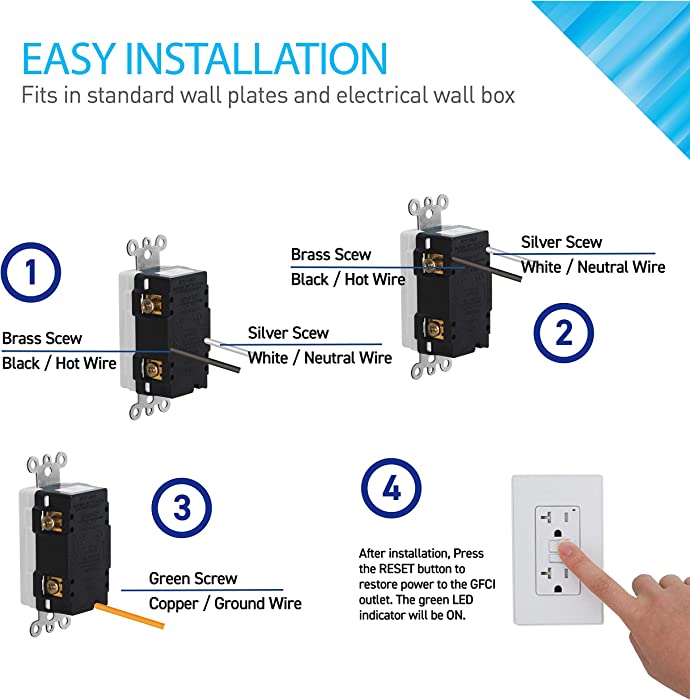 EASY INSTALLATION
Fits in standard wall plates and electrical wall box

1

Brass Scew
Black / Hot Wire

Silver Scew
White / Neutral Wire

Brass Scew
Black / Hot Wire

Silver Scew
White / Neutral Wire

2

3

Green Screw
Copper / Ground Wire

4

After installation, Press the RESET button to restore power to the GFCI outlet. The green LED indicator will be ON.