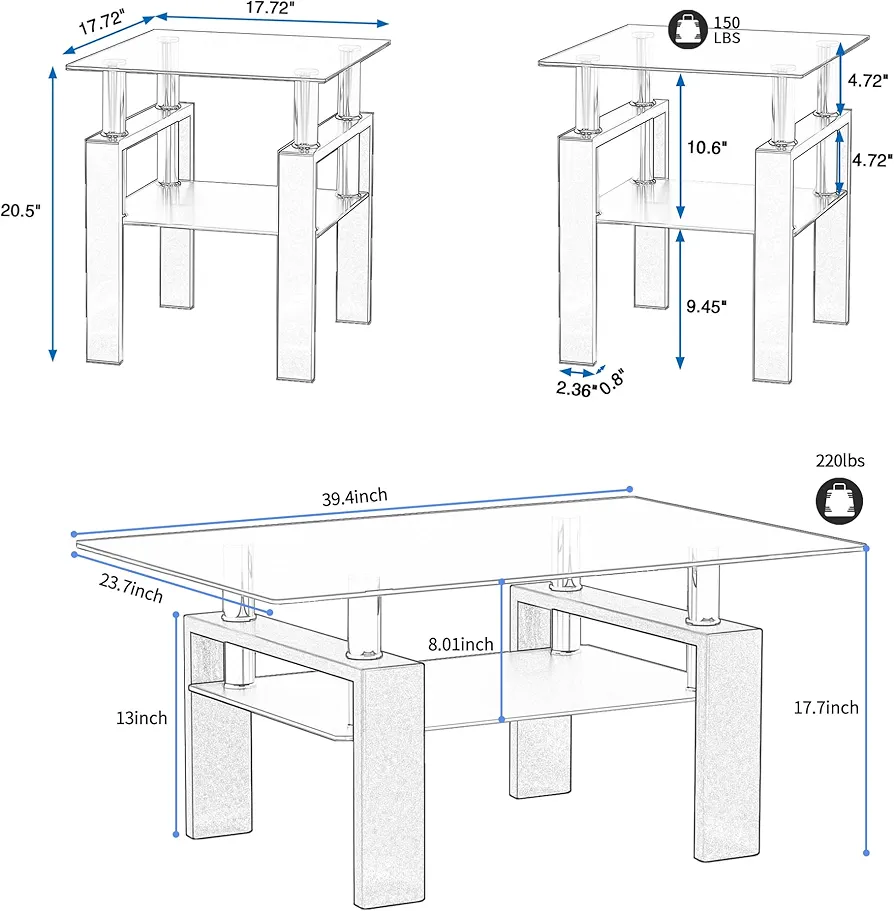 17.72"
17.72"
20.5"
150 LBS
4.72"
10.6"
4.72"
9.45"
2.36" 0.8"
220lbs
39.4inch
23.7inch
8.01inch
13inch
17.7inch