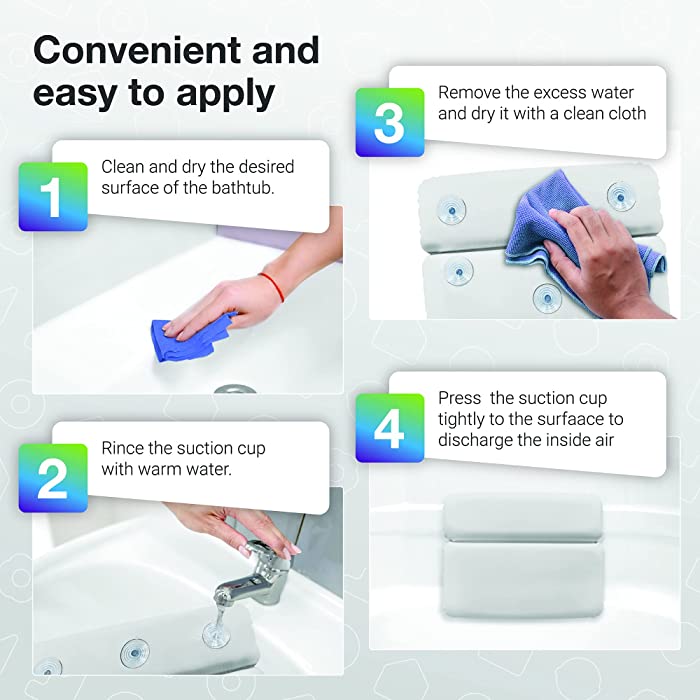 Convenient and easy to apply

1
Clean and dry the desired surface of the bathtub.

2
Rince the suction cup with warm water.

3
Remove the excess water and dry it with a clean cloth

4
Press the suction cup tightly to the surfaace to discharge the inside air