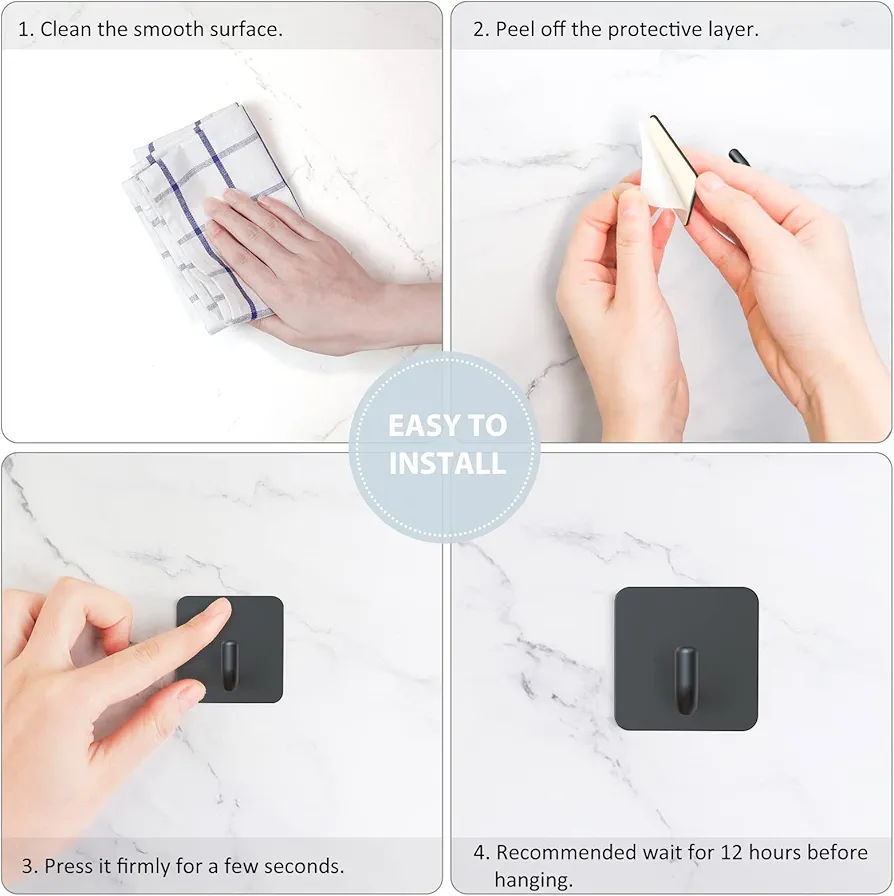 1. Clean the smooth surface.

2. Peel off the protective layer.

EASY TO INSTALL

3. Press it firmly for a few seconds.

4. Recommended wait for 12 hours before hanging.