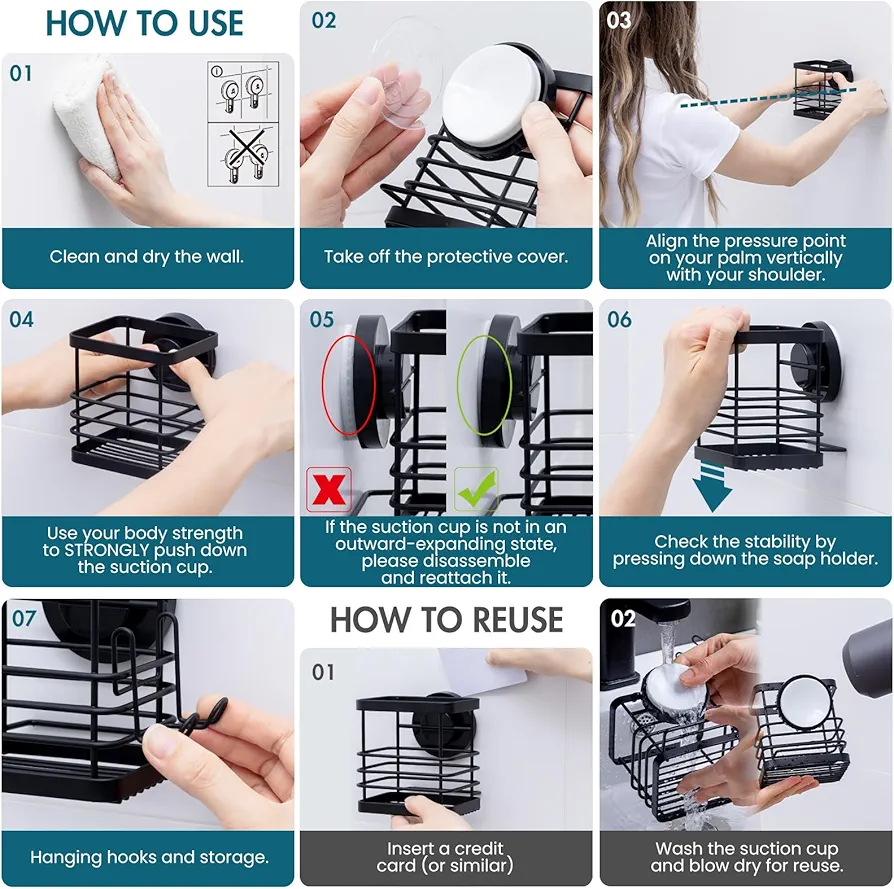 HOW TO USE

01

Clean and dry the wall.

02

Take off the protective cover.

03

Align the pressure point on your palm vertically with your shoulder.

04

Use your body strength to STRONGLY push down the suction cup.

05

If the suction cup is not in an outward-expanding state, please disassemble and reattach it.

06

Check the stability by pressing down the soap holder.

07

Hanging hooks and storage.

HOW TO REUSE

01

Insert a credit card (or similar)

02

Wash the suction cup and blow dry for reuse.