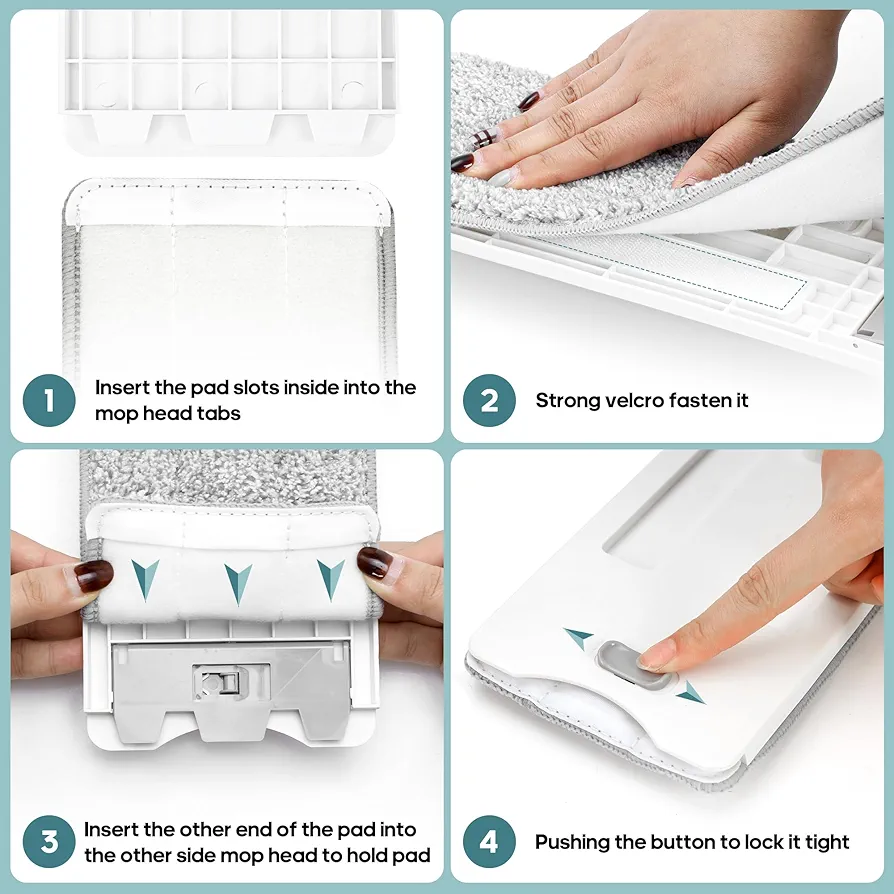 1 Insert the pad slots inside into the mop head tabs

2 Strong velcro fasten it

3 Insert the other end of the pad into the other side mop head to hold pad

4 Pushing the button to lock it tight