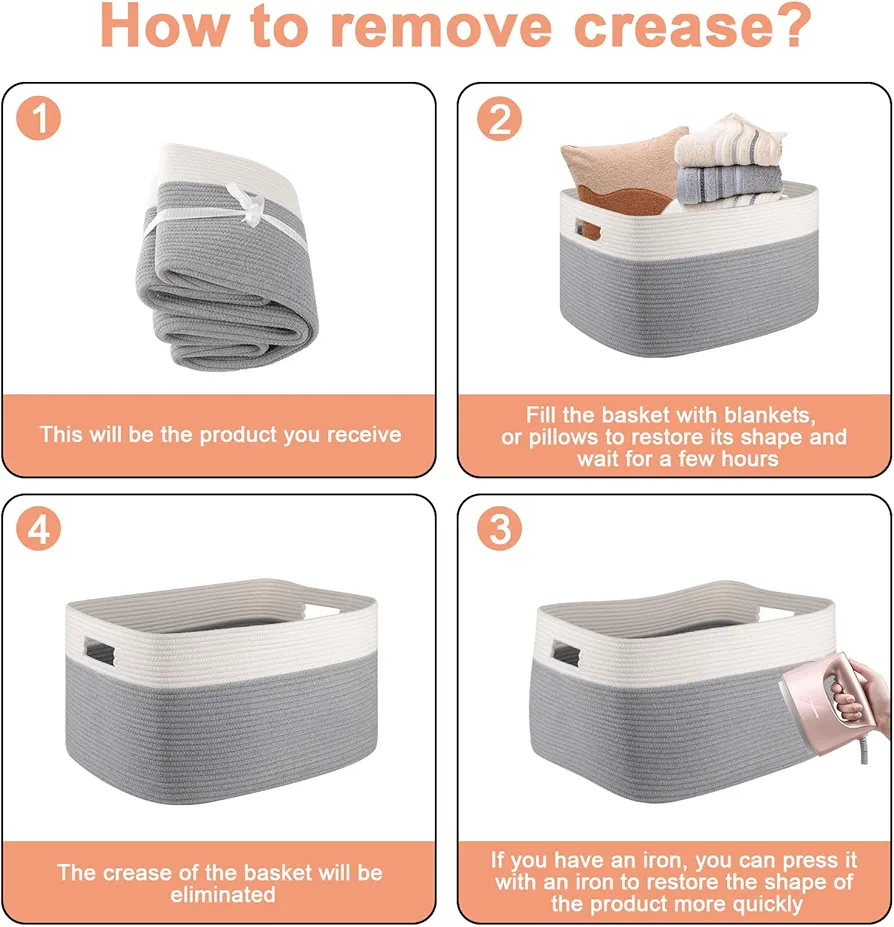 How to remove crease?

1

This will be the product you receive

2

Fill the basket with blankets, or pillows to restore its shape and wait for a few hours

4

The crease of the basket will be eliminated

3

If you have an iron, you can press it with an iron to restore the shape of the product more quickly