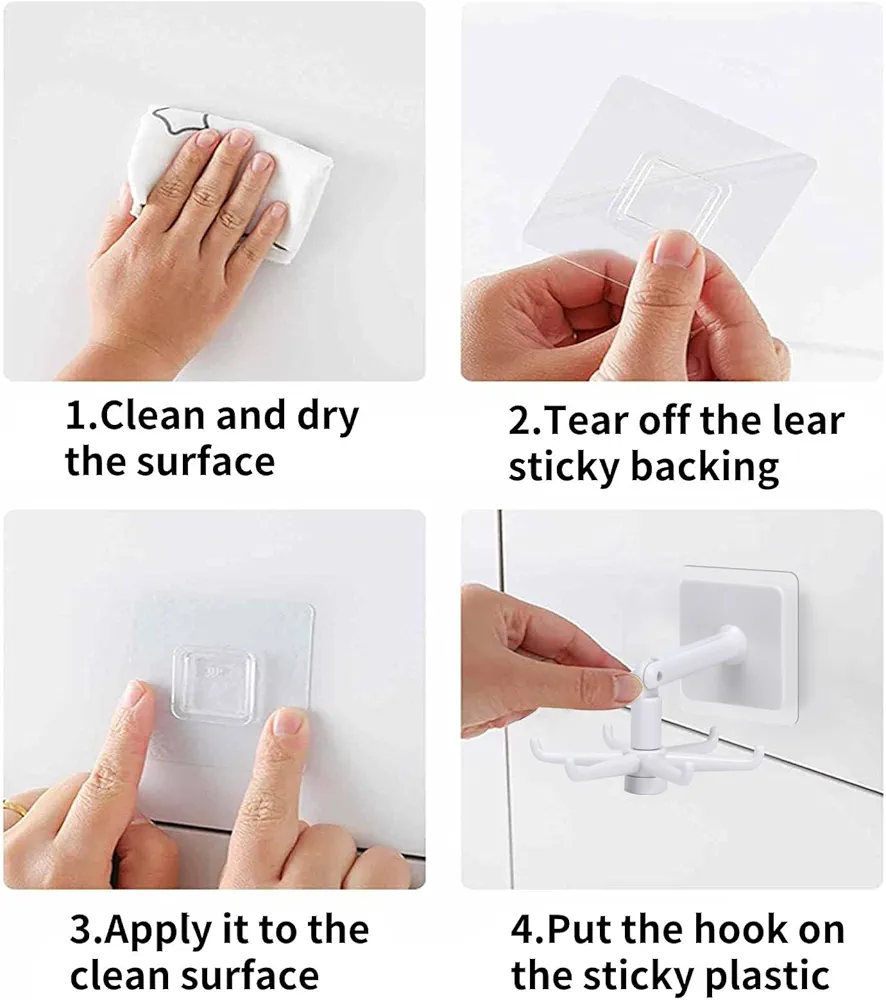 1.Clean and dry the surface

2.Tear off the lear sticky backing

3.Apply it to the clean surface

4.Put the hook on the sticky plastic