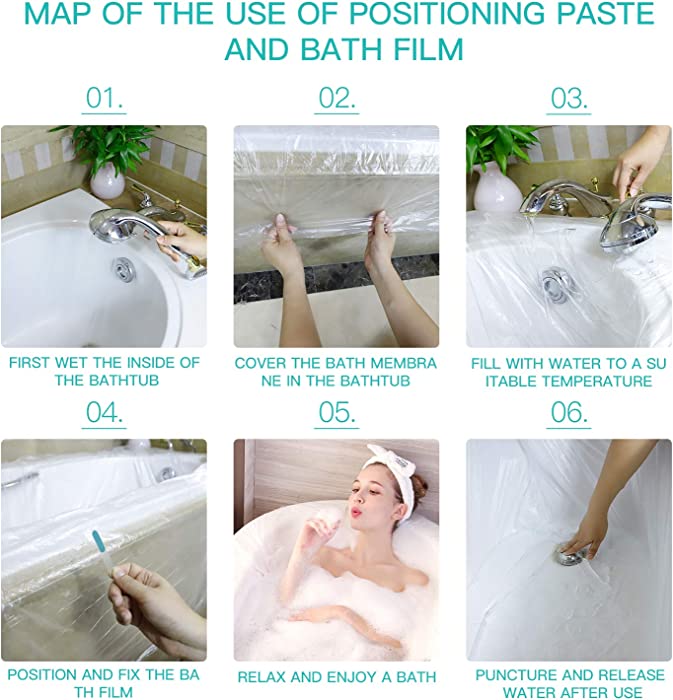 MAP OF THE USE OF POSITIONING PASTE AND BATH FILM

01.

FIRST WET THE INSIDE OF THE BATHTUB

02.

COVER THE BATH MEMBRA NE IN THE BATHTUB

03.

FILL WITH WATER TO A SU ITABLE TEMPERATURE

04.

POSITION AND FIX THE BA TH FILM

05.

RELAX AND ENJOY A BATH

06.

PUNCTURE AND RELEASE WATER AFTER USE