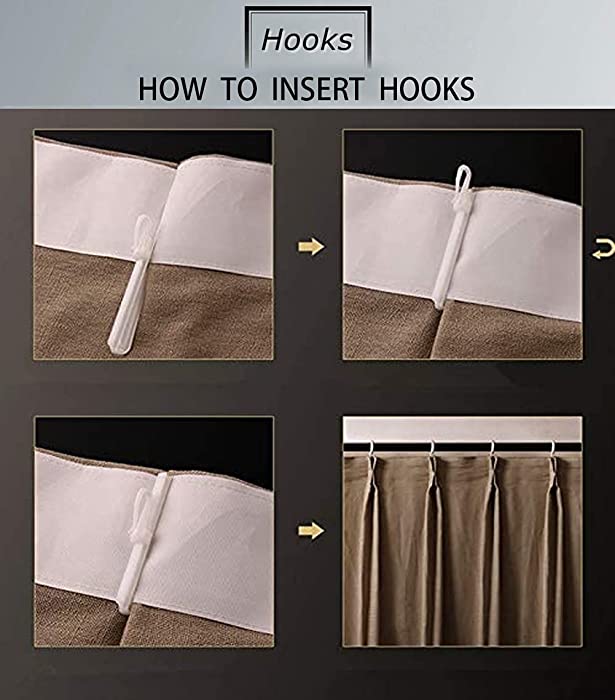 Hooks

HOW TO INSERT HOOKS