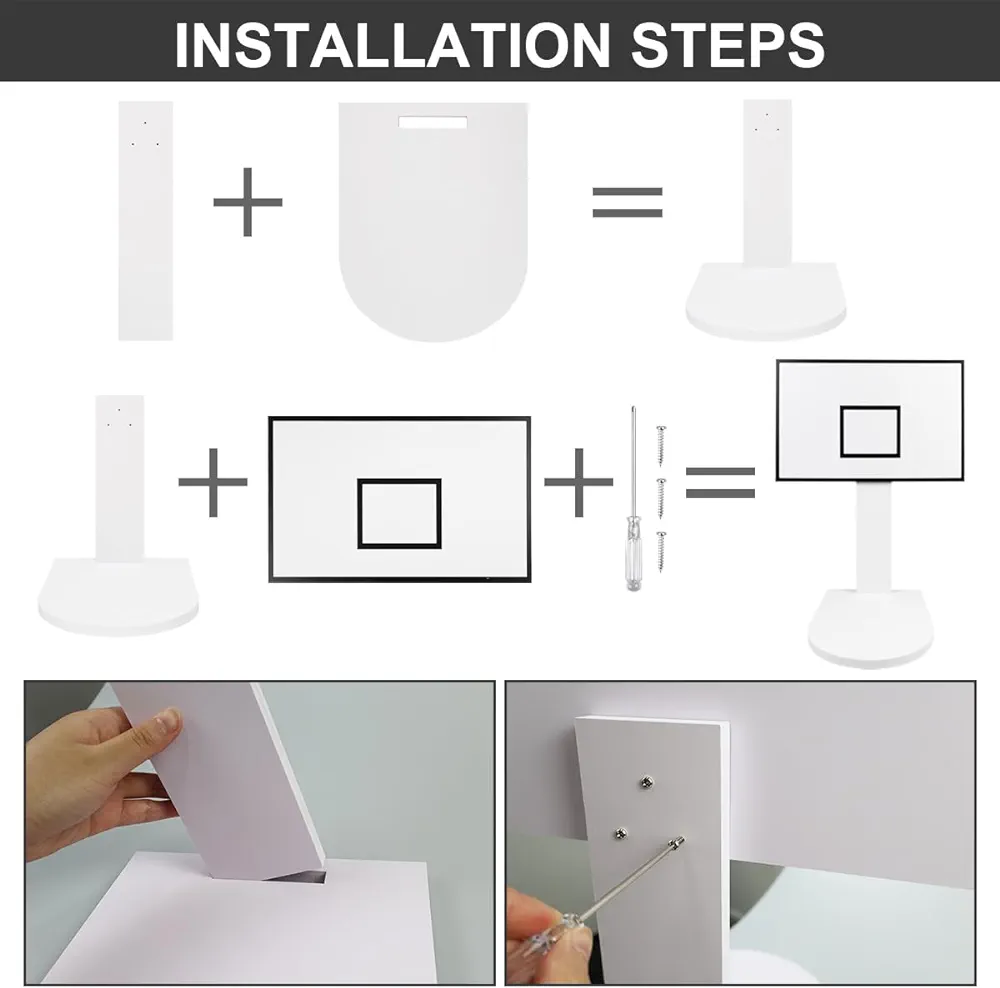 INSTALLATION STEPS