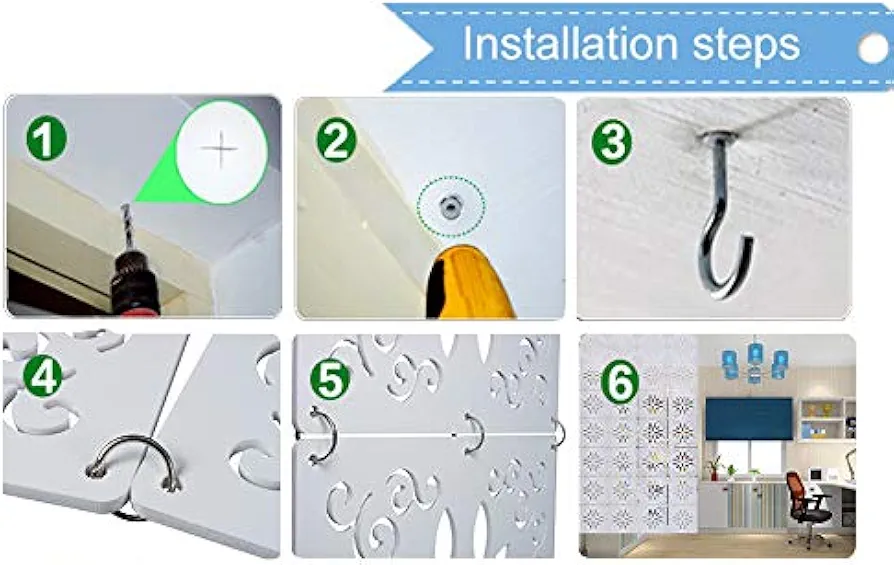 Installation steps

1

2

3

4

5

6